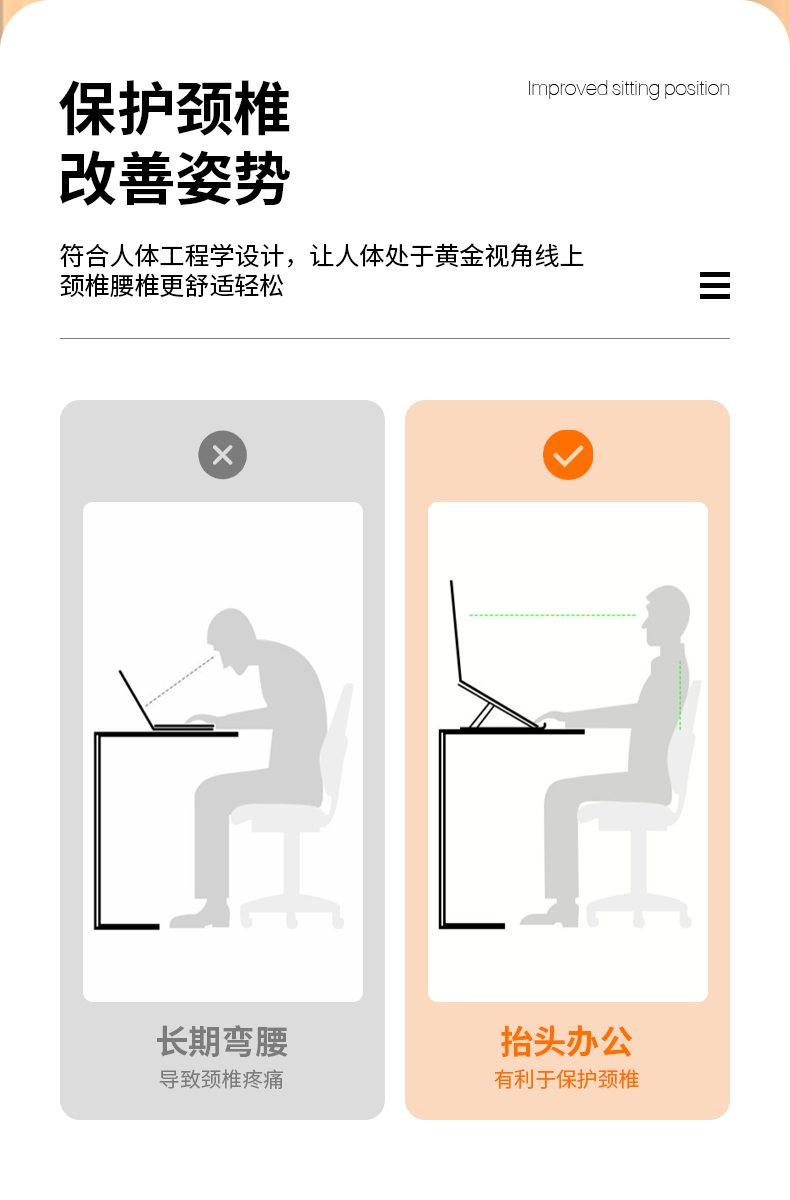 保护颈椎
改善姿势

Improved sitting position

符合人体工程学设计，让人体处于黄金视角线上
颈椎腰椎更舒适轻松

长期弯腰
导致颈椎疼痛

抬头办公
有利于保护颈椎