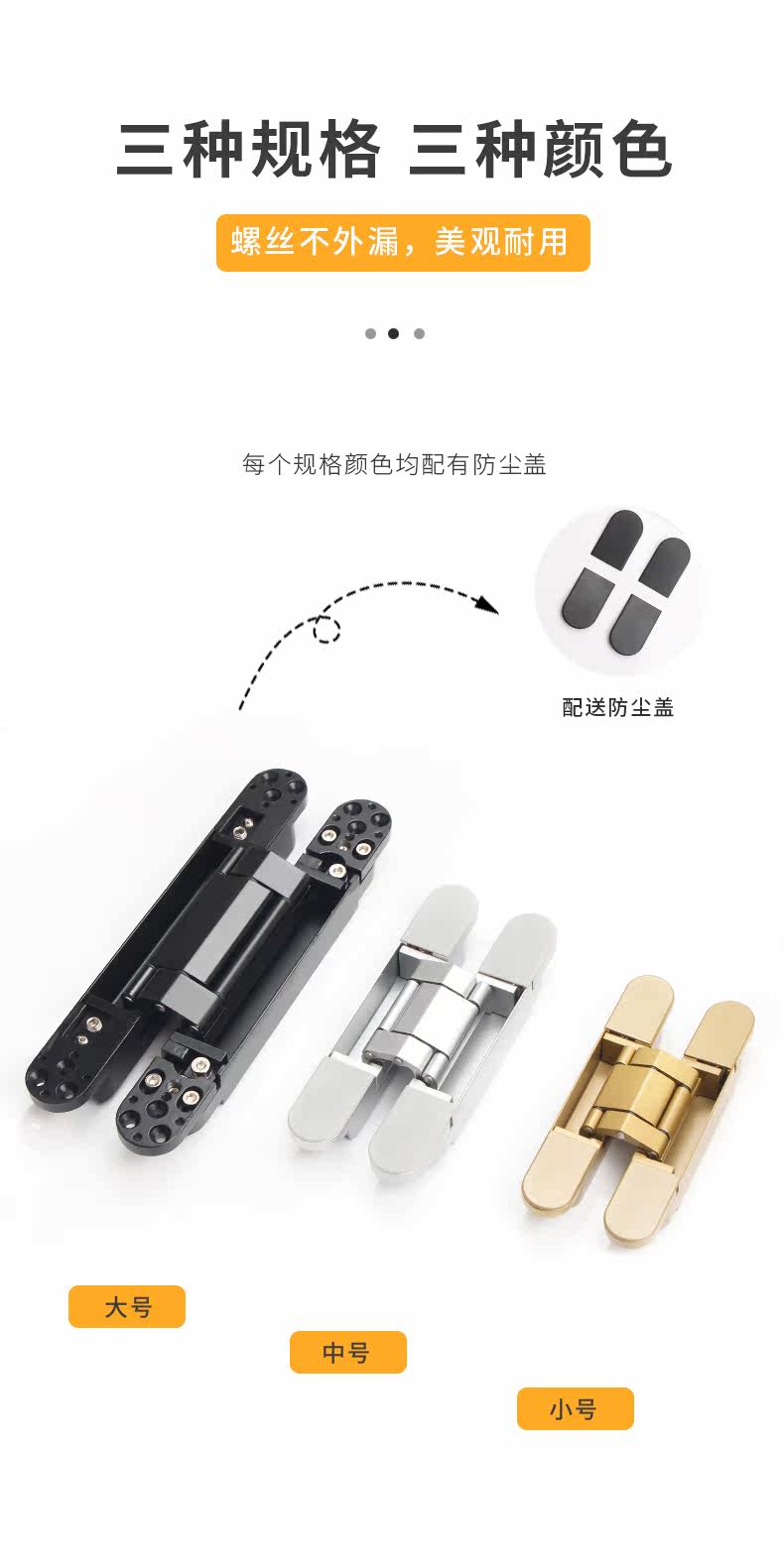 三种规格 三种颜色

螺丝不外漏，美观耐用

每个规格颜色均配有防尘盖

配送防尘盖

大号

中号

小号