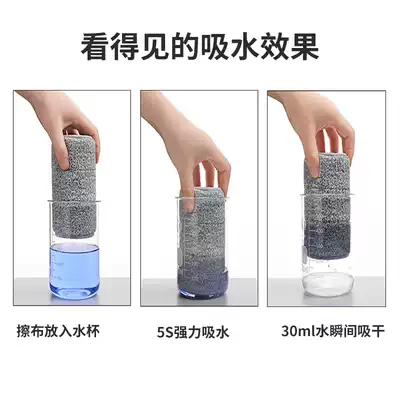 看得见的吸水效果

擦布放入水杯

5S强力吸水

30ml水瞬间吸干