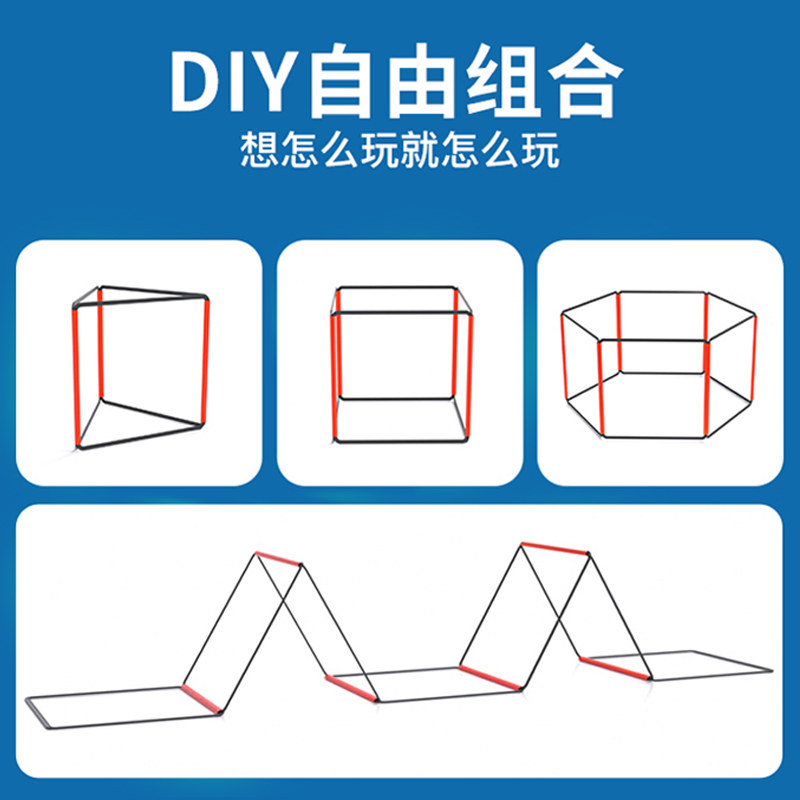 DIY自由组合
想怎么玩就怎么玩