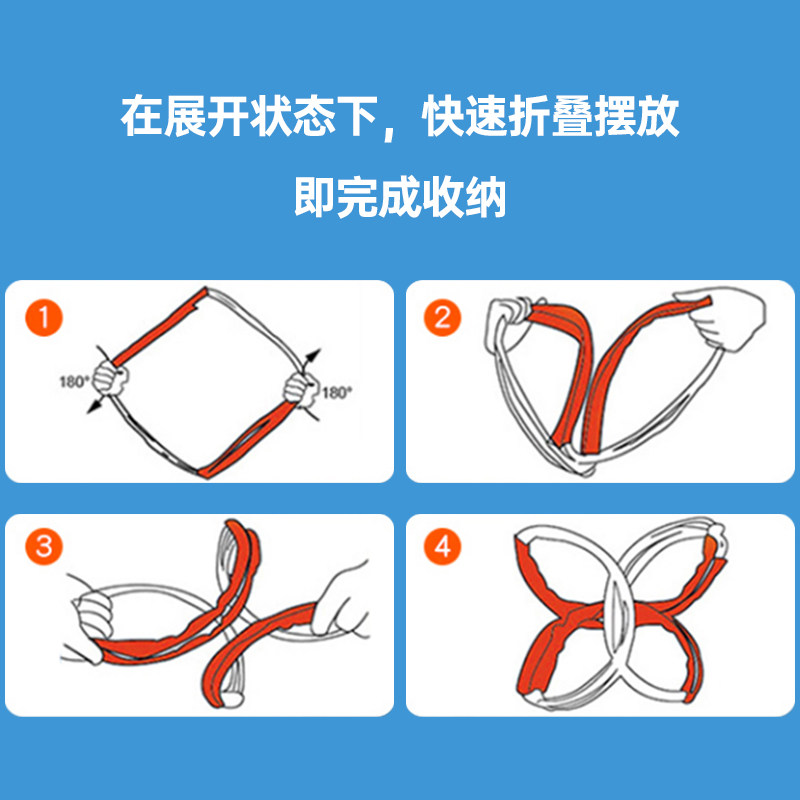 在展开状态下，快速折叠摆放

即完成收纳

1

180°

180°

2

3

4