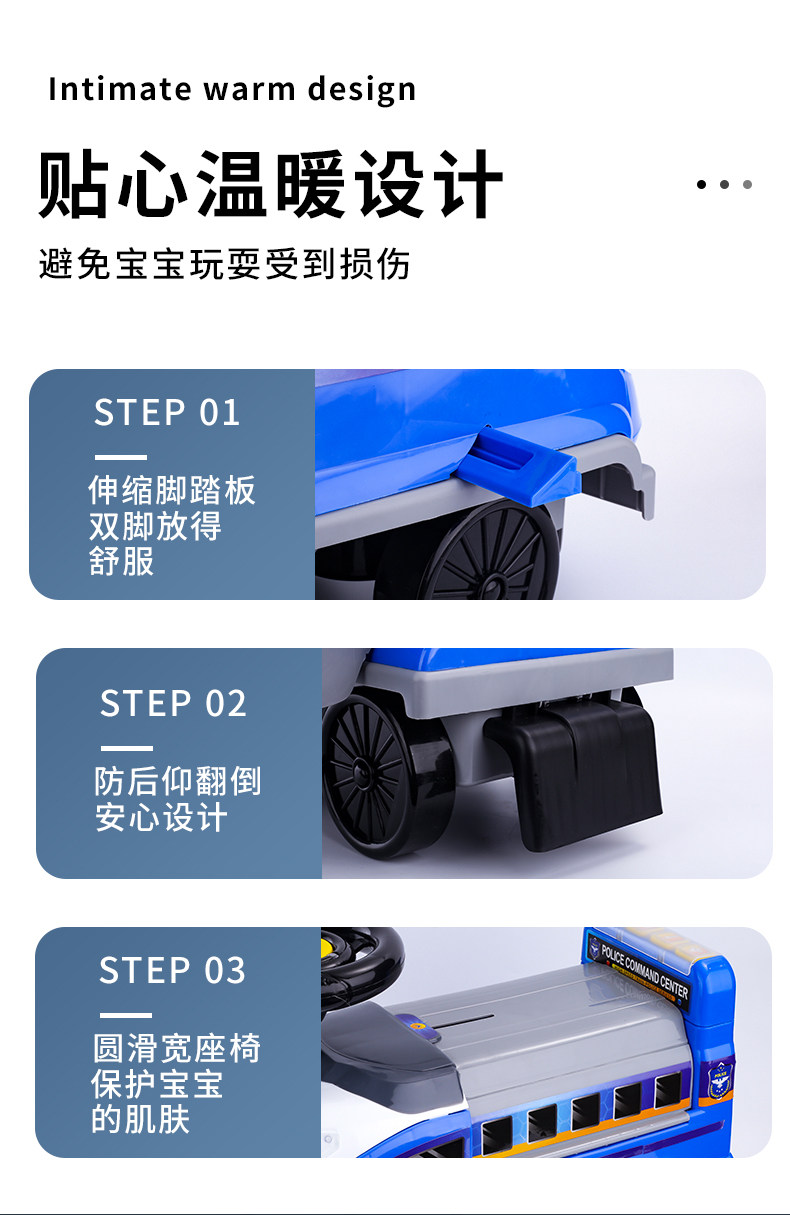 Intimate warm design

贴心温暖设计

避免宝宝玩耍受到损伤

STEP 01

伸缩脚踏板
双脚放得
舒服

STEP 02

防后仰翻倒
安心设计

STEP 03

圆滑宽座椅
保护宝宝
的肌肤

POLICE COMMAND CENTER

POLICE