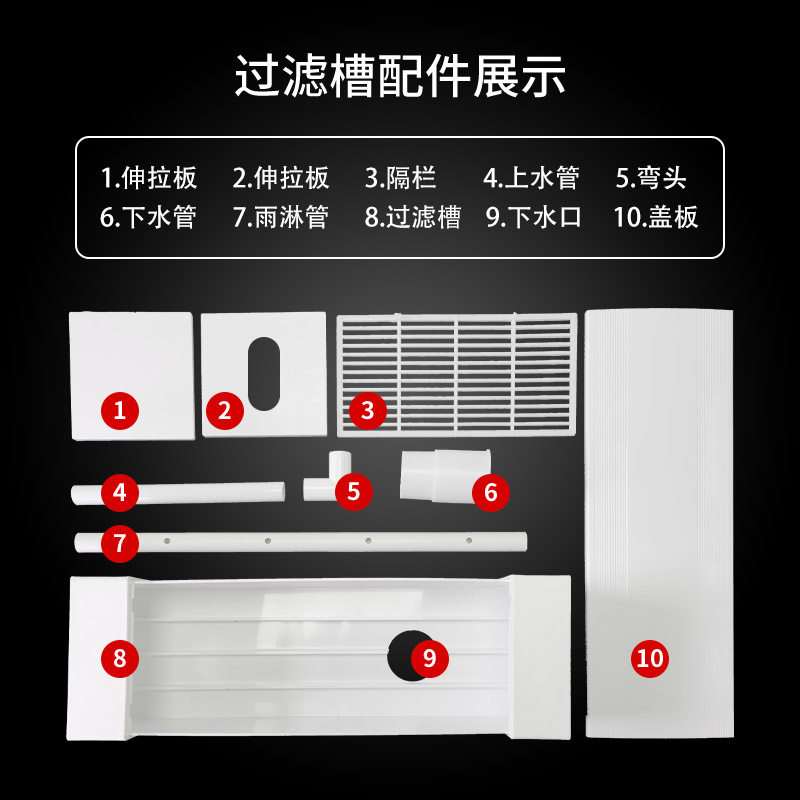 过滤槽配件展示

1.伸拉板 2.伸拉板 3.隔栏 4.上水管 5.弯头
6.下水管 7.雨淋管 8.过滤槽 9.下水口 10.盖板

1
2
3
4
5
6
7
8
9
10