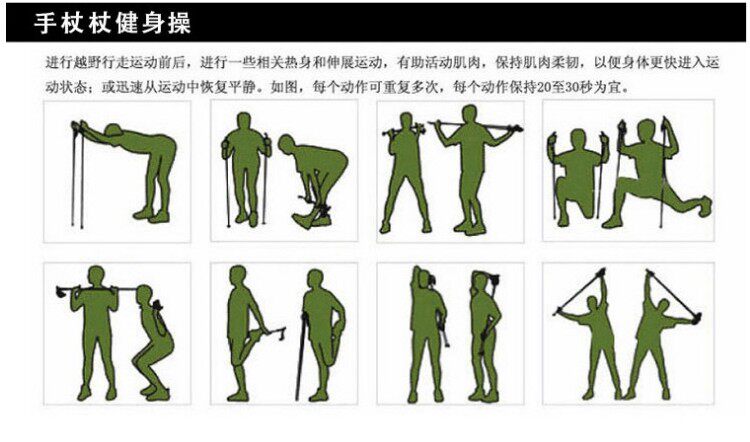 手杖杖健身操

进行越野行走运动前后，进行一些相关热身和伸展运动，有助活动肌肉，保持肌肉柔韧，以便身体更快进入运动状态；或迅速从运动中恢复平静。如图，每个动作可重复多次，每个动作保持20至30秒为宜。