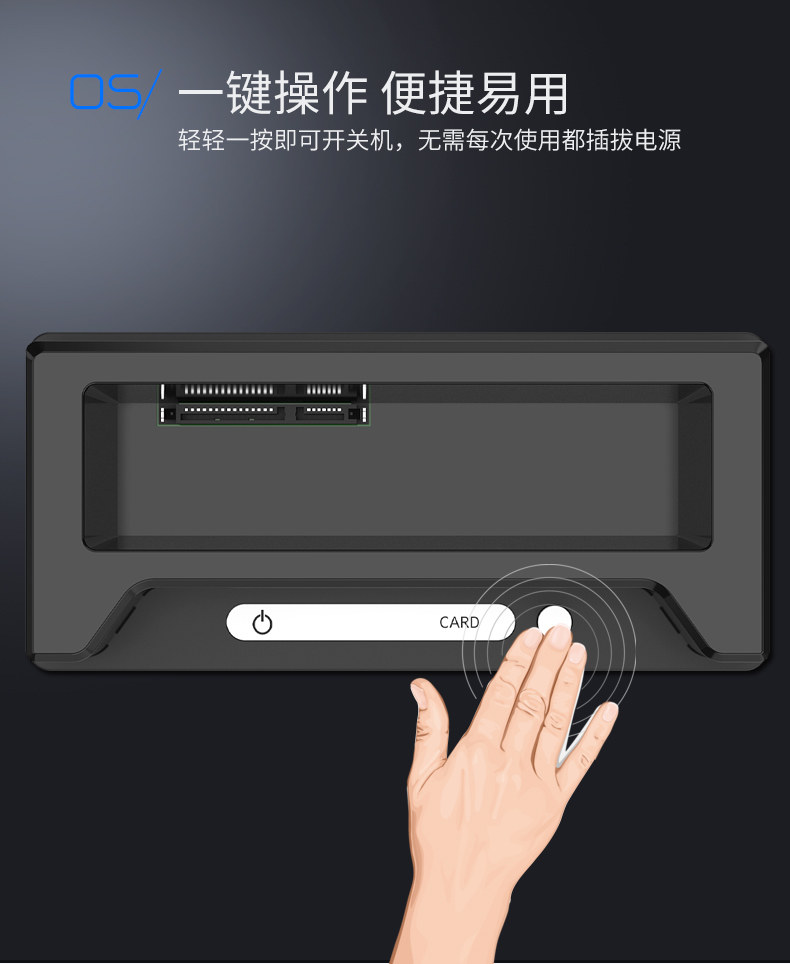 05/ 一键操作 便捷易用

轻轻一按即可开关机，无需每次使用都插拔电源

CARD