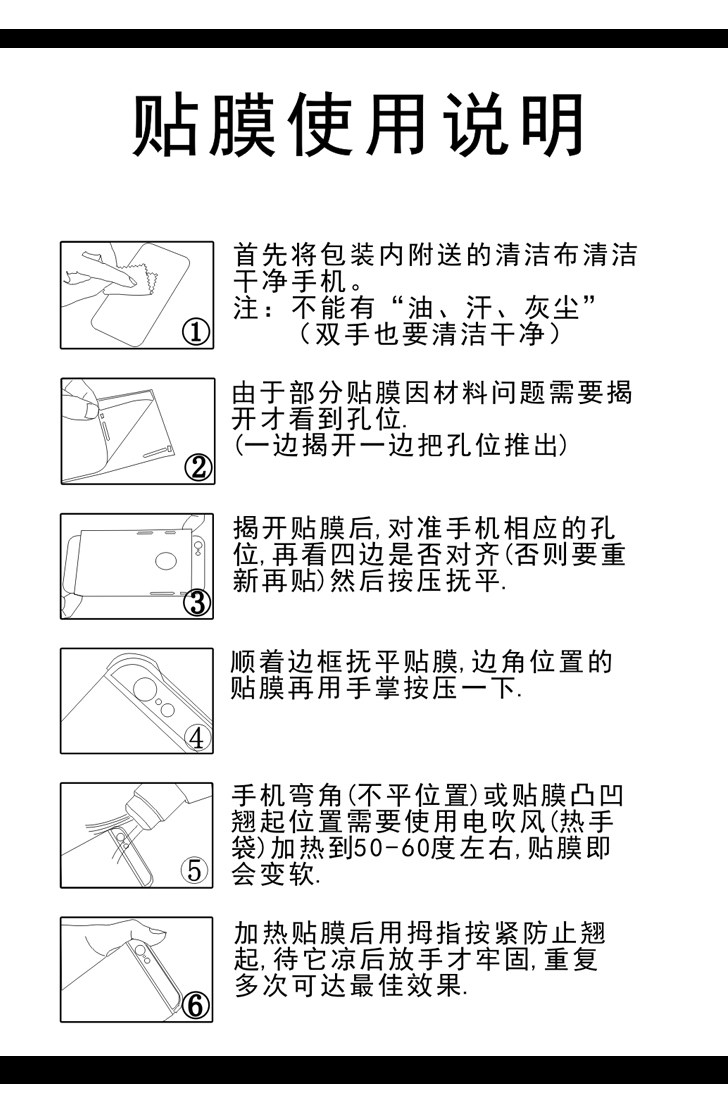 贴膜使用说明

①

首先将包装内附送的清洁布清洁干净手机。
注：不能有“油、汗、灰尘”
（双手也要清洁干净）

②

由于部分贴膜因材料问题需要揭开才看到孔位.
(一边揭开一边把孔位推出)

③

揭开贴膜后,对准手机相应的孔位,再看四边是否对齐(否则要重新再贴)然后按压抚平.

④

顺着边框抚平贴膜,边角位置的贴膜再用手掌按压一下.

⑤

手机弯角(不平位置)或贴膜凸凹翘起位置需要使用电吹风(热手袋)加热到50-60度左右,贴膜即会变软.

⑥

加热贴膜后用拇指按紧防止翘起,待它凉后放手才牢固,重复多次可达最佳效果.