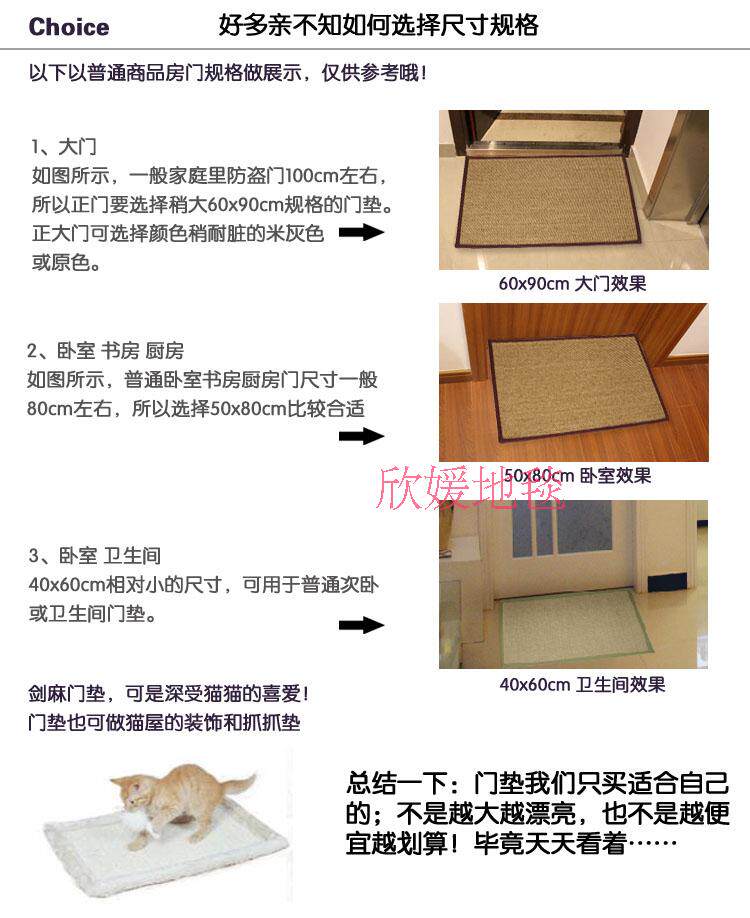 Choice 好多亲不知如何选择尺寸规格

以下以普通商品房门规格做展示，仅供参考哦！

1、大门
如图所示，一般家庭里防盗门100cm左右，所以正门要选择稍大60x90cm规格的门垫。正大门可选择颜色稍耐脏的米灰色或原色。

60x90cm 大门效果

2、卧室 书房 厨房
如图所示，普通卧室书房厨房门尺寸一般80cm左右，所以选择50x80cm比较合适

50x80cm 卧室效果

欣媛地毯

3、卧室 卫生间
40x60cm相对小的尺寸，可用于普通次卧或卫生间门垫。

40x60cm 卫生间效果

剑麻门垫，可是深受猫猫的喜爱！
门垫也可做猫屋的装饰和抓抓垫

总结一下：门垫我们只买适合自己的；不是越大越漂亮，也不是越便宜越划算！毕竟天天看着……