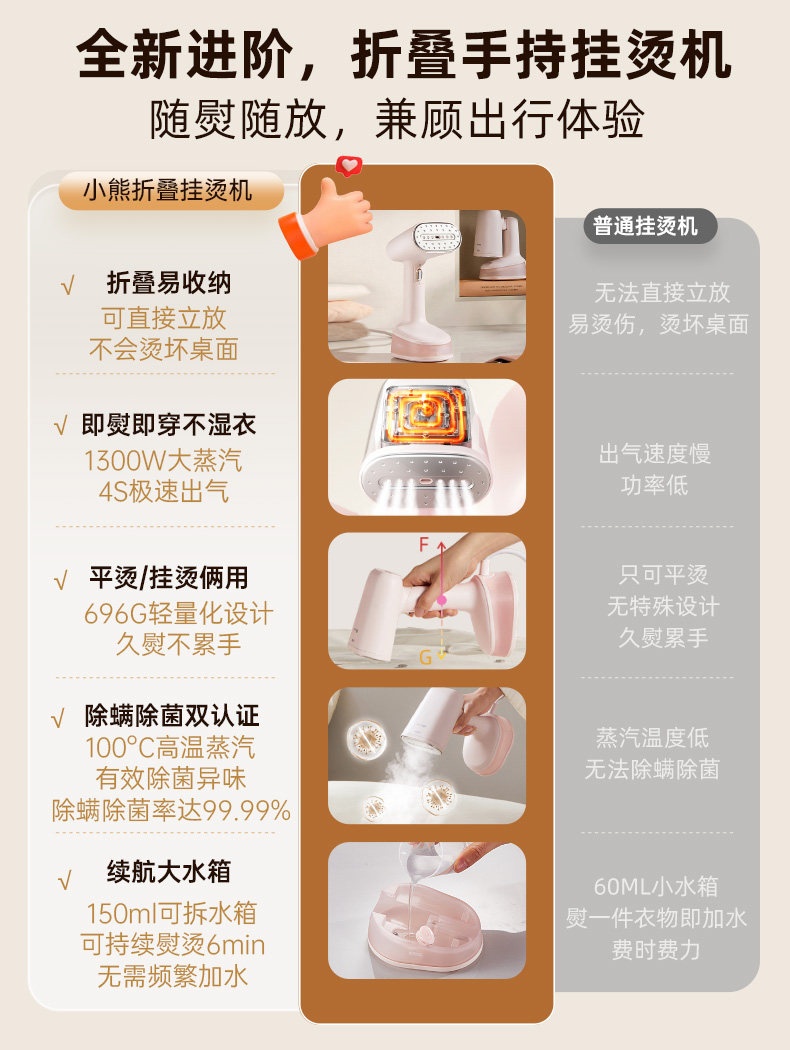 全新进阶，折叠手持挂烫机
随熨随放，兼顾出行体验

小熊折叠挂烫机

√ 折叠易收纳
可直接立放
不会烫坏桌面

√ 即熨即穿不湿衣
1300W大蒸汽
4S极速出气

√ 平烫/挂烫俩用
696G轻量化设计
久熨不累手

√ 除螨除菌双认证
100°C高温蒸汽
有效除菌异味
除螨除菌率达99.99%

√ 续航大水箱
150ml可拆水箱
可持续熨烫6min
无需频繁加水

F
G

普通挂烫机

无法直接立放
易烫伤，烫坏桌面

出气速度慢
功率低

只可平烫
无特殊设计
久熨累手

蒸汽温度低
无法除螨除菌

60ML小水箱
熨一件衣物即加水
费时费力