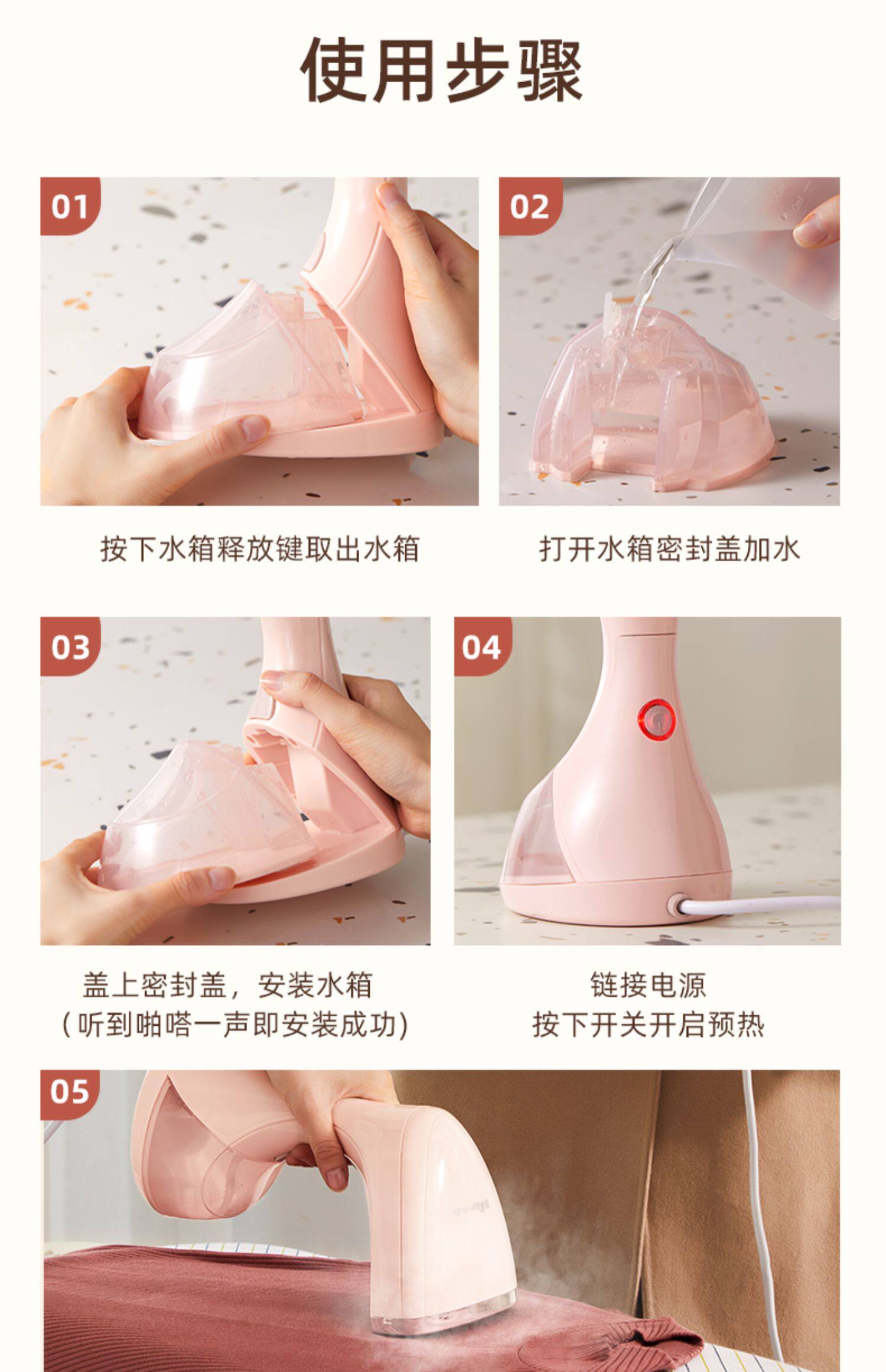 使用步骤

01

按下水箱释放键取出水箱

02

打开水箱密封盖加水

03

盖上密封盖，安装水箱
（听到啪嗒一声即安装成功）

04

链接电源
按下开关开启预热

05