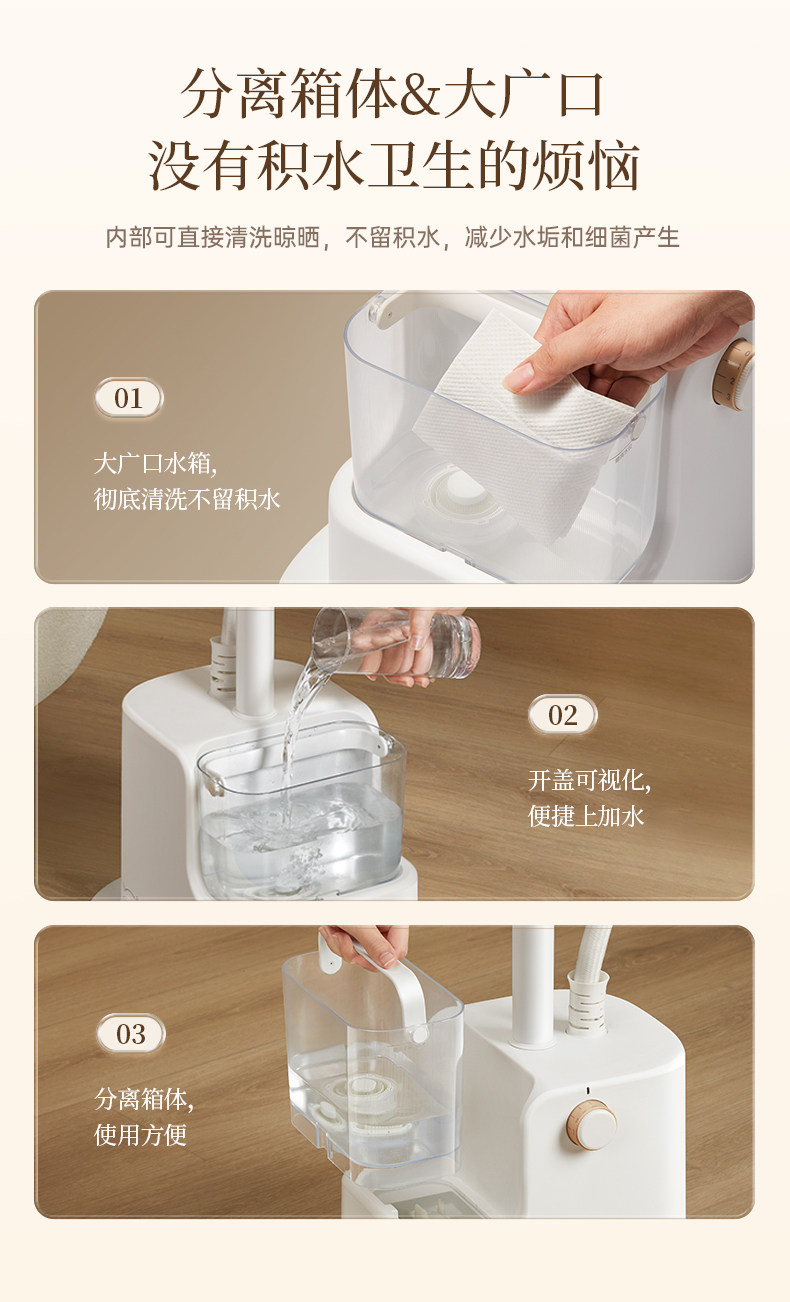 分离箱体&大广口
没有积水卫生的烦恼

内部可直接清洗晾晒，不留积水，减少水垢和细菌产生

01

大广口水箱,
彻底清洗不留积水

02

开盖可视化,
便捷上加水

03

分离箱体,
使用方便