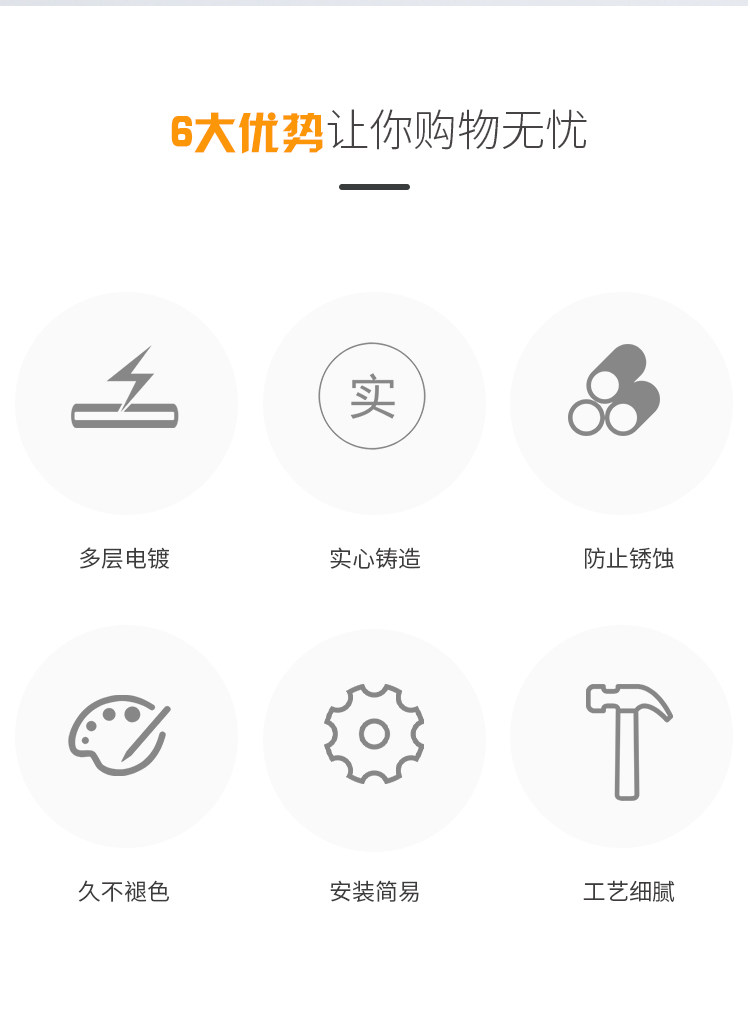 6大优势让你购物无忧

实

多层电镀

实心铸造

防止锈蚀

久不褪色

安装简易

工艺细腻