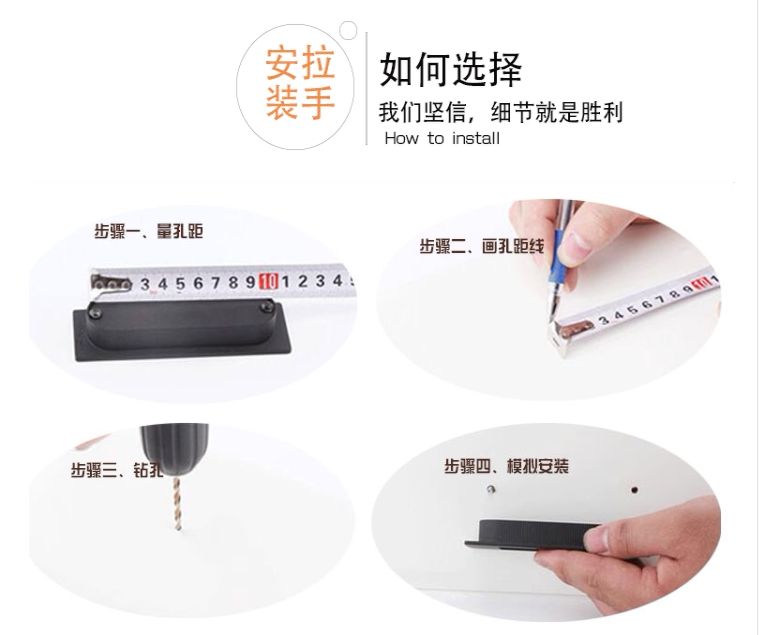 安拉
装手

如何选择
我们坚信，细节就是胜利
How to install

步骤一、量孔距

3 4 5 6 7 8 9 10 1 2 3 4

步骤二、画孔距线

3 4 5 6 7 8 9 10

步骤三、钻孔

步骤四、模拟安装