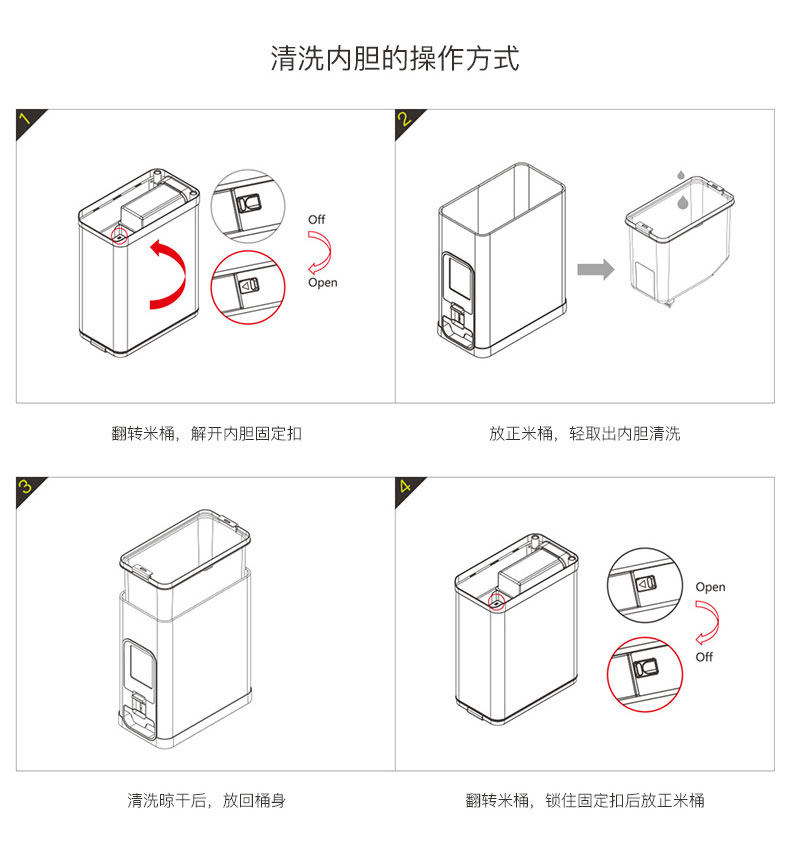 清洗内胆的操作方式

1

Off

Open

翻转米桶，解开内胆固定扣

2

放正米桶，轻取出内胆清洗

3

清洗晾干后，放回桶身

4

Open

Off

翻转米桶，锁住固定扣后放正米桶