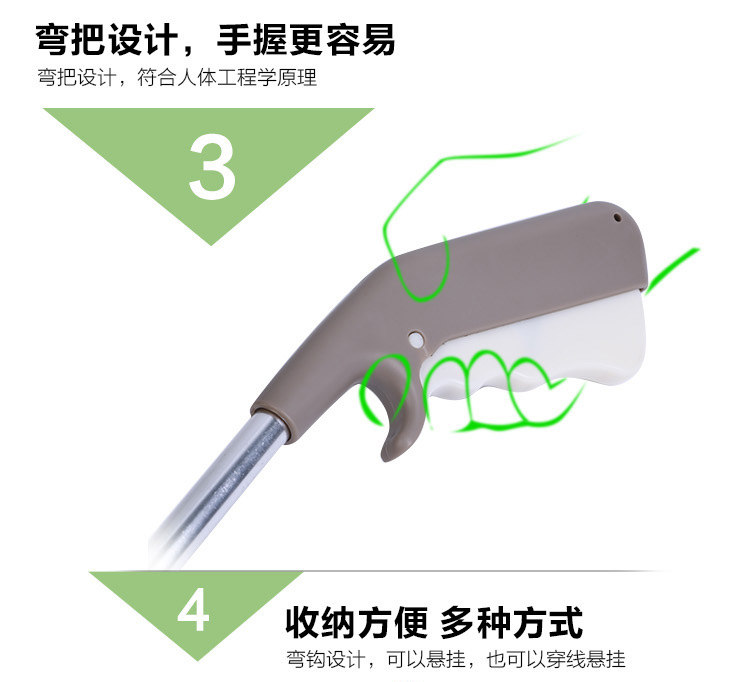 弯把设计，手握更容易
弯把设计，符合人体工程学原理

3

4

收纳方便 多种方式
弯钩设计，可以悬挂，也可以穿线悬挂