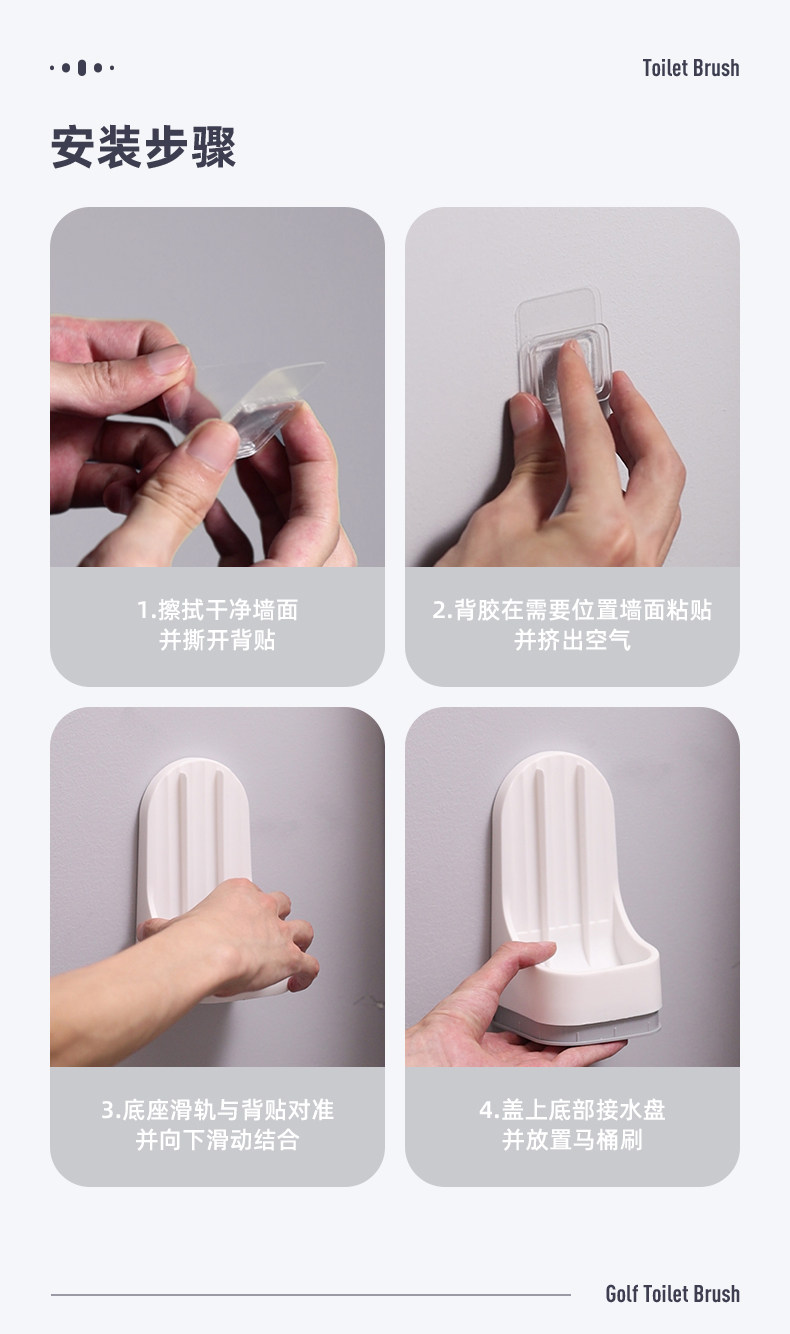 Toilet Brush

安装步骤

1.擦拭干净墙面
并撕开背贴

2.背胶在需要位置墙面粘贴
并挤出空气

3.底座滑轨与背贴对准
并向下滑动结合

4.盖上底部接水盘
并放置马桶刷

Golf Toilet Brush