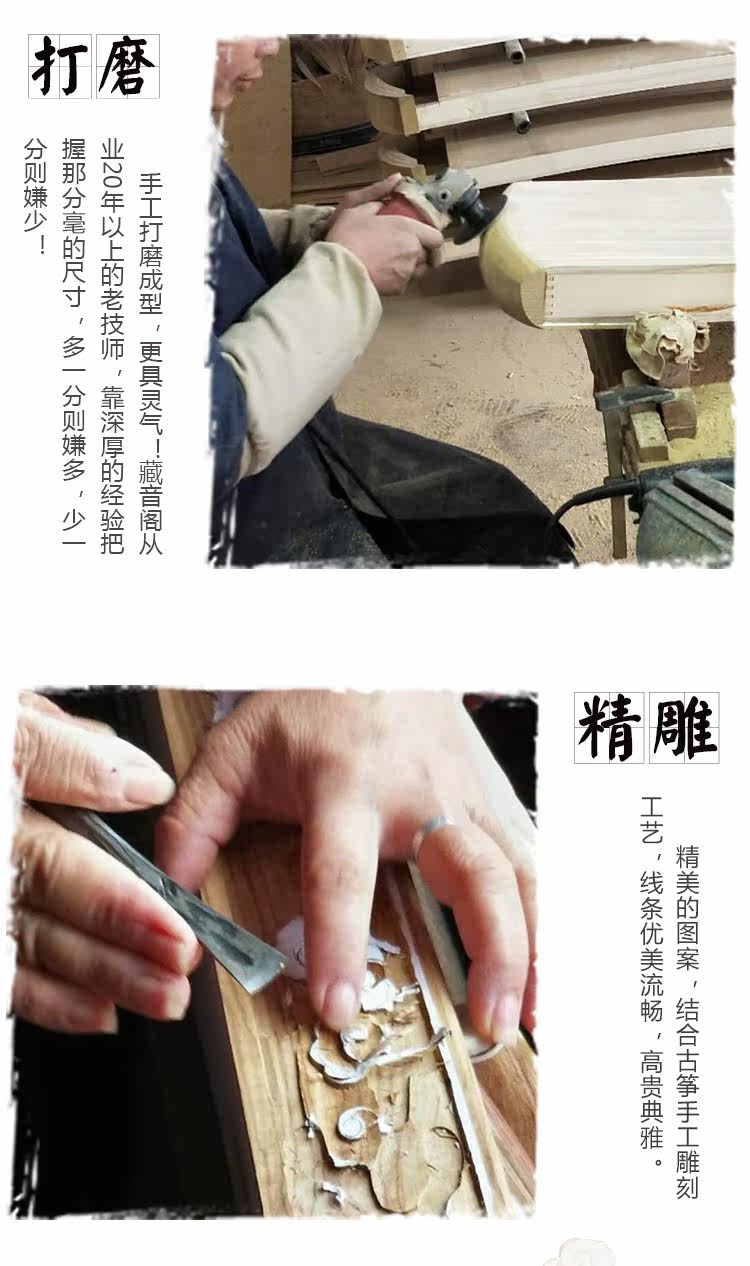 打磨

手工打磨成型，更具灵气！藏音阁从业20年以上的老技师，靠深厚的经验把握那分毫的尺寸，多一分则嫌多，少一分则嫌少！

精雕

精美的图案，结合古筝手工雕刻工艺，线条优美流畅，高贵典雅。