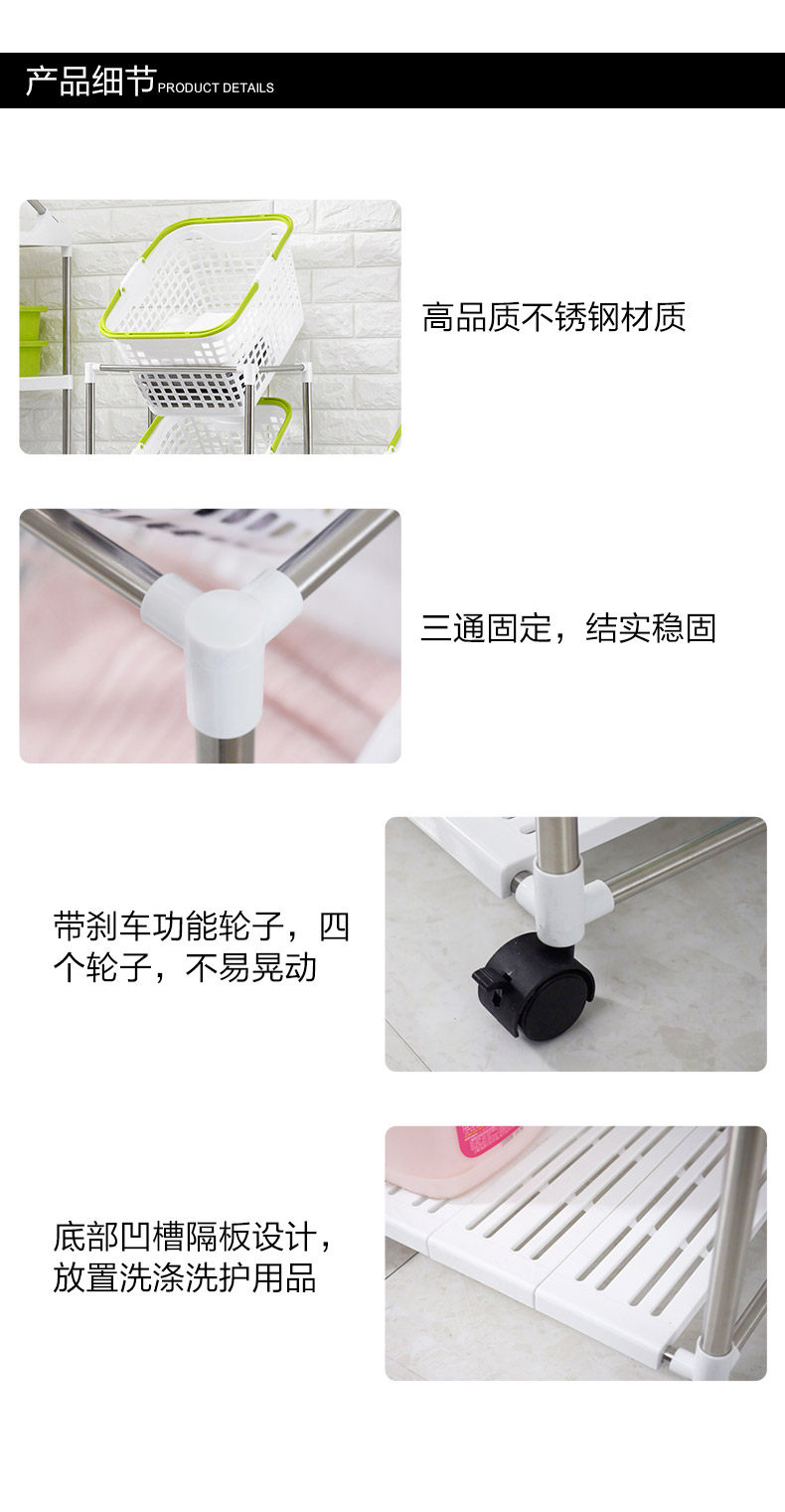 产品细节 PRODUCT DETAILS

高品质不锈钢材质

三通固定，结实稳固

带刹车功能轮子，四个轮子，不易晃动

底部凹槽隔板设计，放置洗涤洗护用品