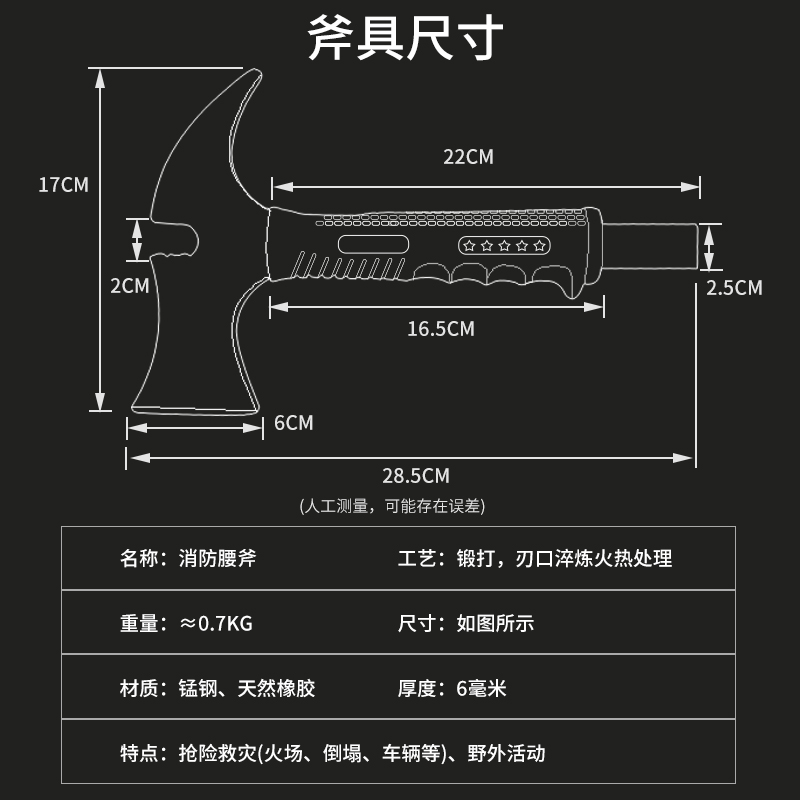 斧具尺寸

17CM

22CM

2CM

2.5CM

16.5CM

6CM

28.5CM

(人工测量，可能存在误差)

| 名称：消防腰斧 | 工艺：锻打，刃口淬炼火热处理 |
|---|---|
| 重量：≈0.7KG | 尺寸：如图所示 |
| 材质：锰钢、天然橡胶 | 厚度：6毫米 |
| 特点：抢险救灾(火场、倒塌、车辆等)、野外活动 | |