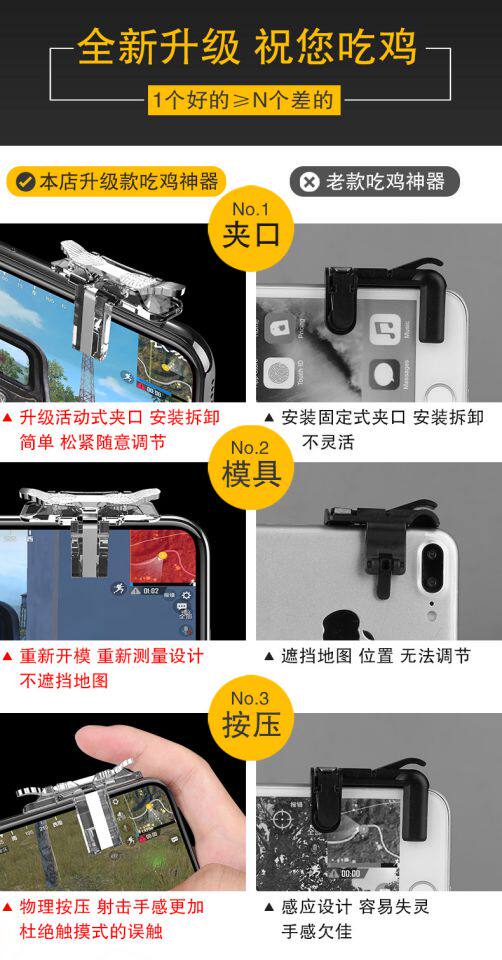 全新升级 祝您吃鸡

1个好的≥N个差的

本店升级款吃鸡神器

老款吃鸡神器

No.1
夹口

▲ 升级活动式夹口 安装拆卸简单 松紧随意调节

▲ 安装固定式夹口 安装拆卸不灵活

No.2
模具

▲ 重新开模 重新测量设计 不遮挡地图

▲ 遮挡地图 位置 无法调节

No.3
按压

▲ 物理按压 射击手感更加 杜绝触摸式的误触

▲ 感应设计 容易失灵 手感欠佳