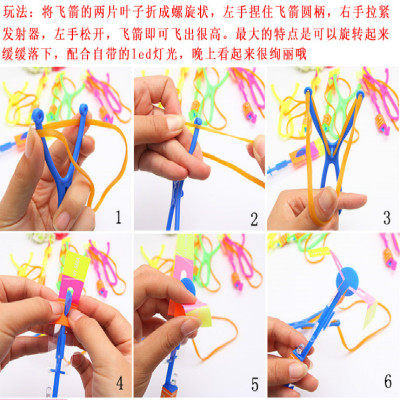 玩法：将飞箭的两片叶子折成螺旋状，左手捏住飞箭圆柄，右手拉紧发射器，左手松开，飞箭即可飞出很高。最大的特点是可以旋转起来缓缓落下，配合自带的led灯光，晚上看起来很绚丽哦

1

2

3

4

5

6