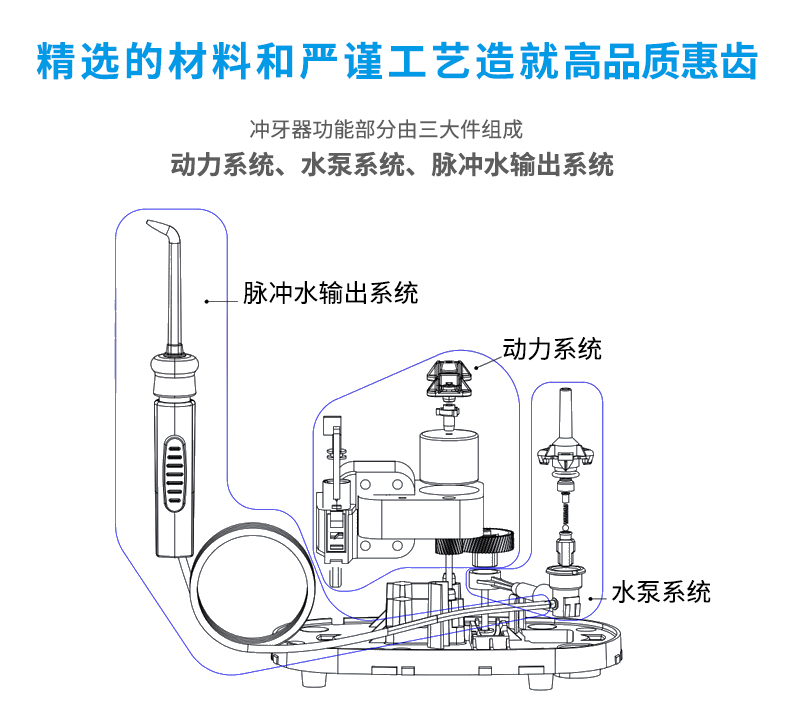 精选的材料和严谨工艺造就高品质惠齿

冲牙器功能部分由三大件组成

动力系统、水泵系统、脉冲水输出系统

脉冲水输出系统

动力系统

水泵系统