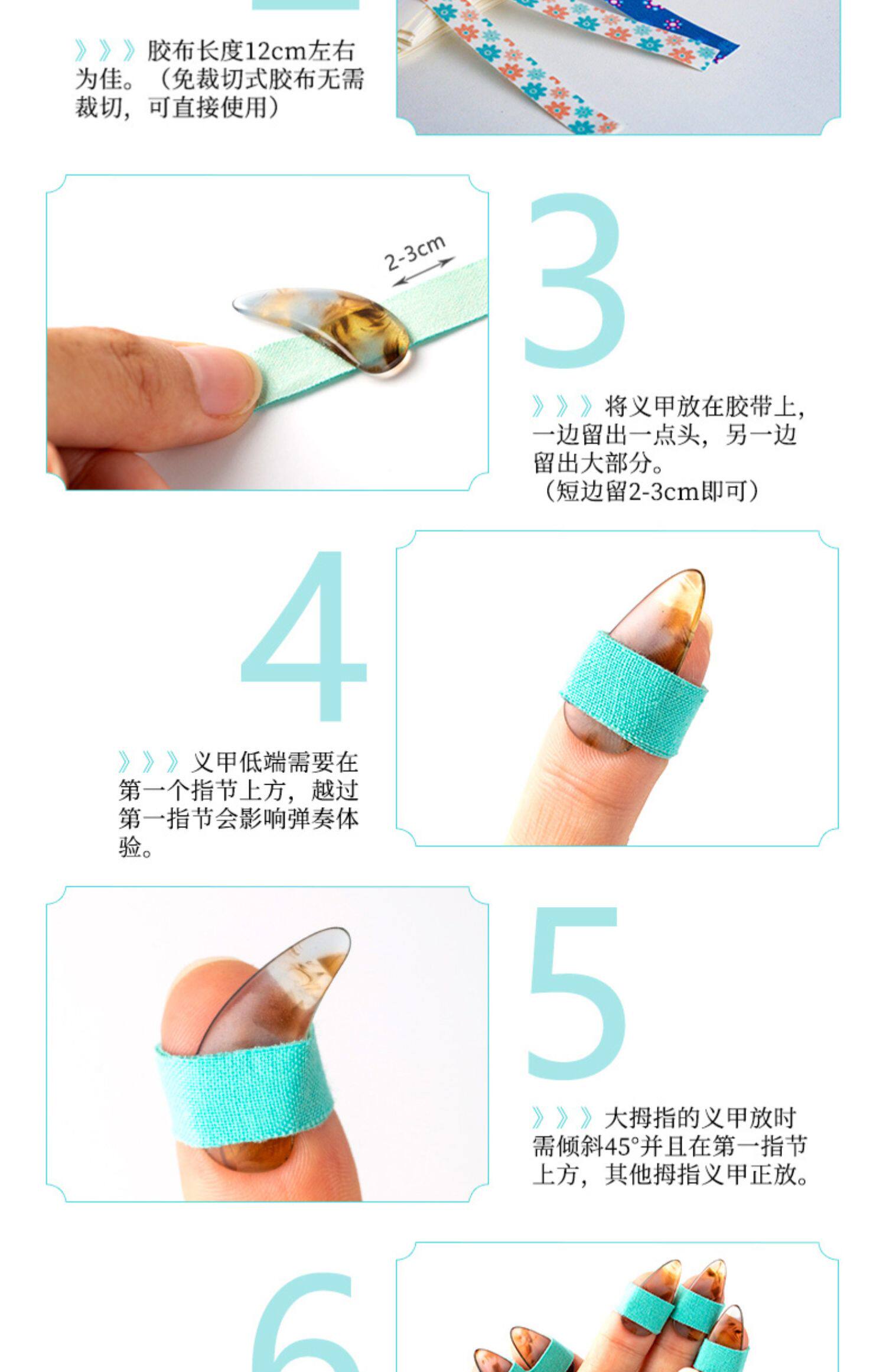 》》》胶布长度12cm左右为佳。（免裁切式胶布无需裁切，可直接使用）

2-3cm

3

》》》将义甲放在胶带上，一边留出一点头，另一边留出大部分。
（短边留2-3cm即可）

4

》》》义甲低端需要在第一个指节上方，越过第一指节会影响弹奏体验。

5

》》》大拇指的义甲放时需倾斜45°并且在第一指节上方，其他拇指义甲正放。

6