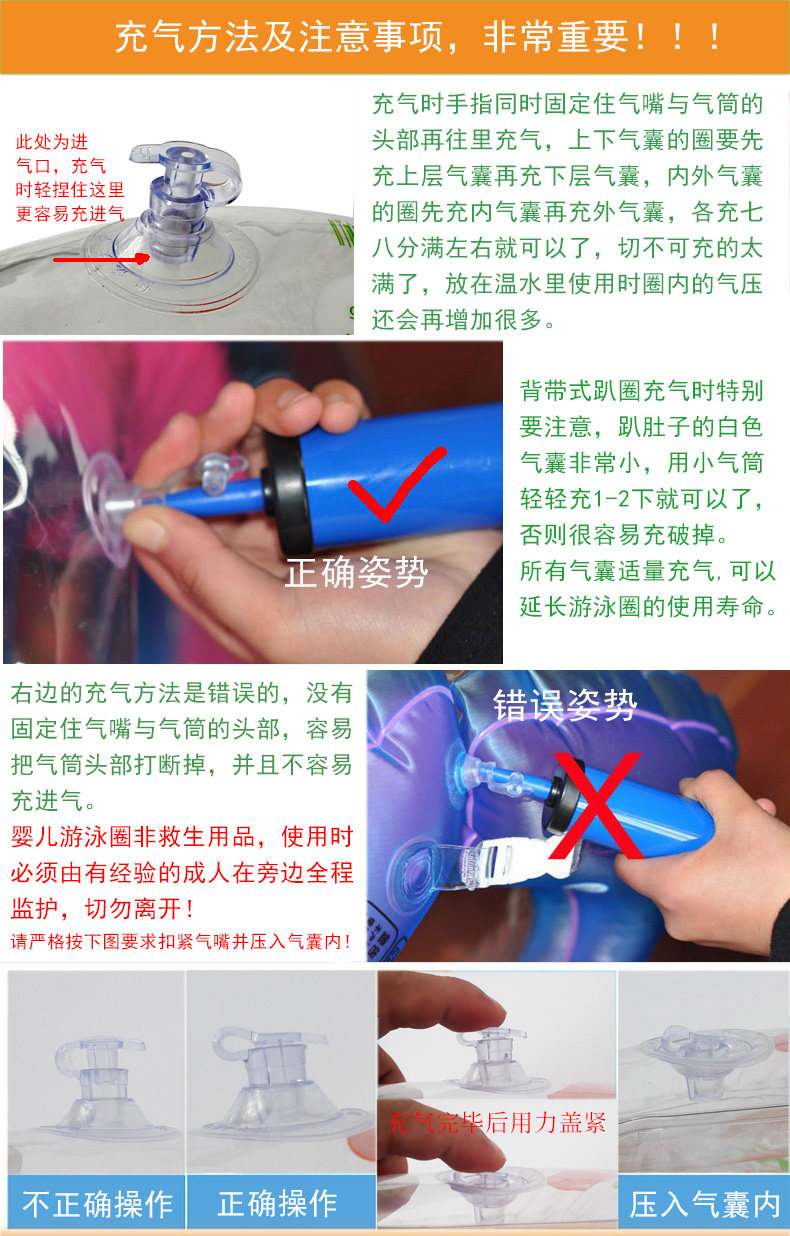 充气方法及注意事项，非常重要！！！

此处为进气口，充气时轻捏住这里更容易充进气

充气时手指同时固定住气嘴与气筒的头部再往里充气，上下气囊的圈要先充上层气囊再充下层气囊，内外气囊的圈先充内气囊再充外气囊，各充七八分满左右就可以了，切不可充的太满了，放在温水里使用时圈内的气压还会再增加很多。

正确姿势

背带式趴圈充气时特别要注意，趴肚子的白色气囊非常小，用小气筒轻轻充1-2下就可以了，否则很容易充破掉。
所有气囊适量充气,可以延长游泳圈的使用寿命。

右边的充气方法是错误的，没有固定住气嘴与气筒的头部，容易把气筒头部打断掉，并且不容易充进气。
婴儿游泳圈非救生用品，使用时必须由有经验的成人在旁边全程监护，切勿离开！
请严格按下图要求扣紧气嘴并压入气囊内！

错误姿势

充气完毕后用力盖紧

不正确操作

正确操作

压入气囊内