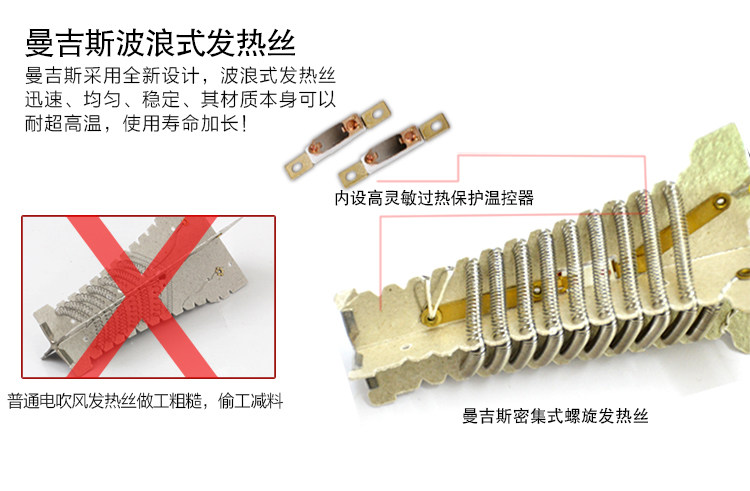 曼吉斯波浪式发热丝

曼吉斯采用全新设计，波浪式发热丝迅速、均匀、稳定、其材质本身可以耐超高温，使用寿命加长！

内设高灵敏过热保护温控器

普通电吹风发热丝做工粗糙，偷工减料

曼吉斯密集式螺旋发热丝