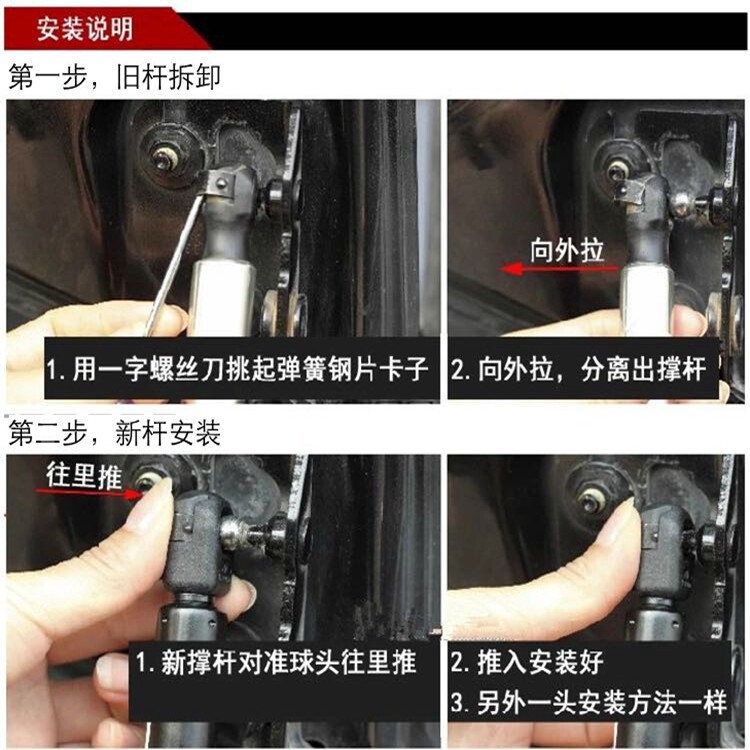 安装说明

第一步，旧杆拆卸

1.用一字螺丝刀挑起弹簧钢片卡子

向外拉

2.向外拉，分离出撑杆

第二步，新杆安装

往里推

1.新撑杆对准球头往里推

2.推入安装好

3.另外一头安装方法一样