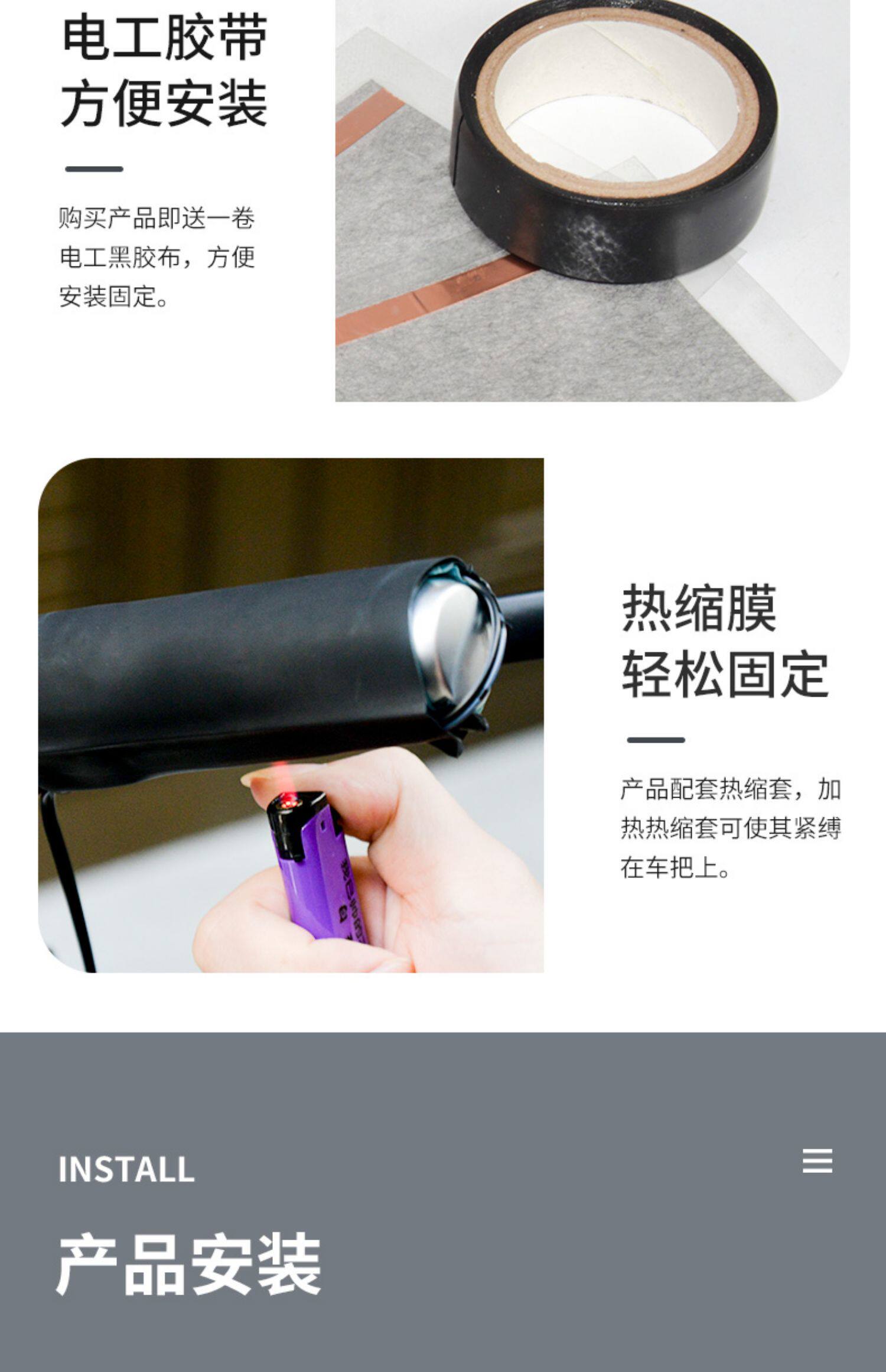 电工胶带
方便安装

购买产品即送一卷电工黑胶布，方便安装固定。

热缩膜
轻松固定

产品配套热缩套，加热热缩套可使其紧缚在车把上。

INSTALL

产品安装