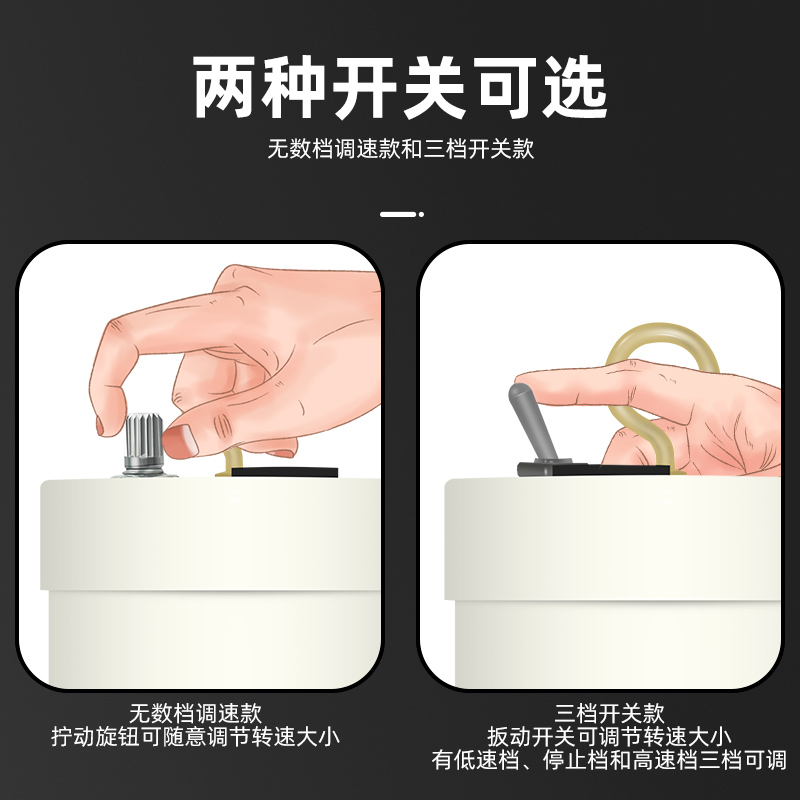 两种开关可选

无数档调速款和三档开关款

无数档调速款
拧动旋钮可随意调节转速大小

三档开关款
扳动开关可调节转速大小
有低速档、停止档和高速档三档可调