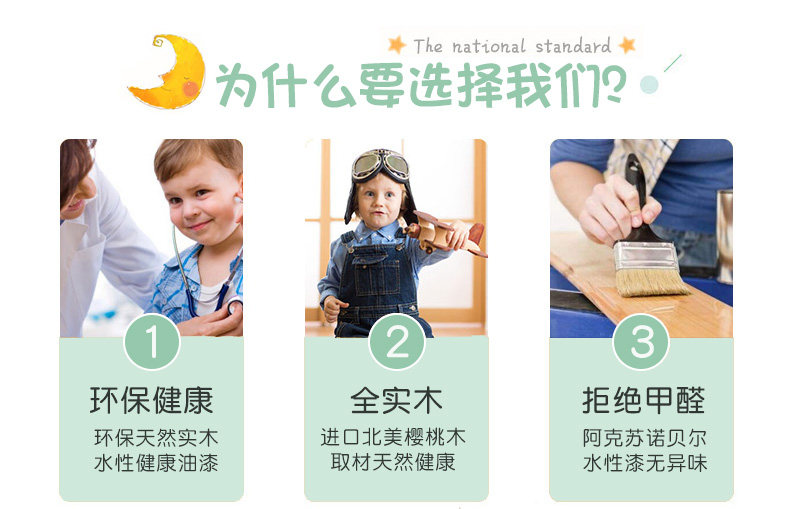 The national standard

为什么要选择我们?

1
环保健康
环保天然实木
水性健康油漆

2
全实木
进口北美樱桃木
取材天然健康

3
拒绝甲醛
阿克苏诺贝尔
水性漆无异味