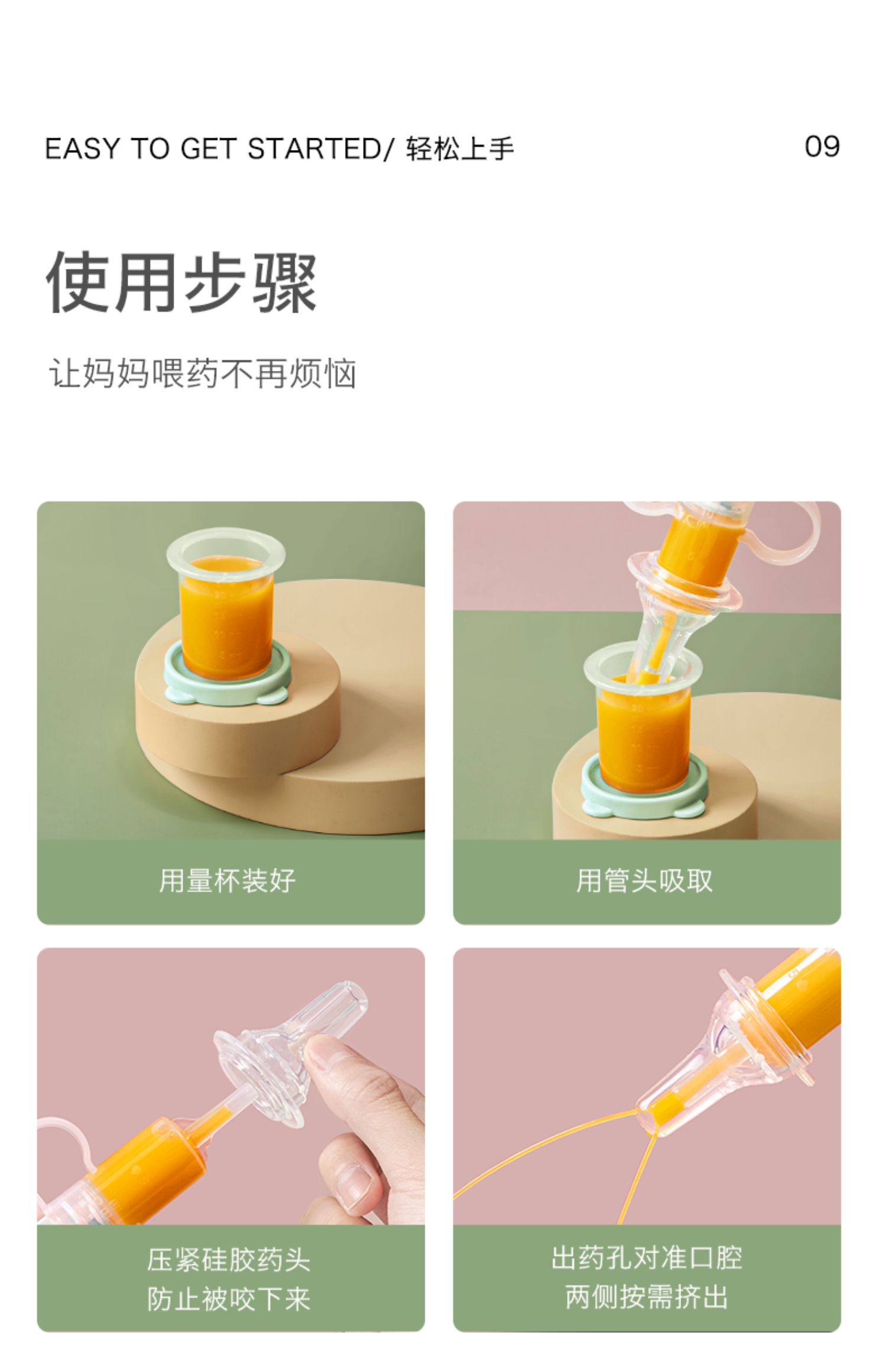 EASY TO GET STARTED/ 轻松上手

09

使用步骤

让妈妈喂药不再烦恼

用量杯装好

用管头吸取

压紧硅胶药头
防止被咬下来

出药孔对准口腔
两侧按需挤出