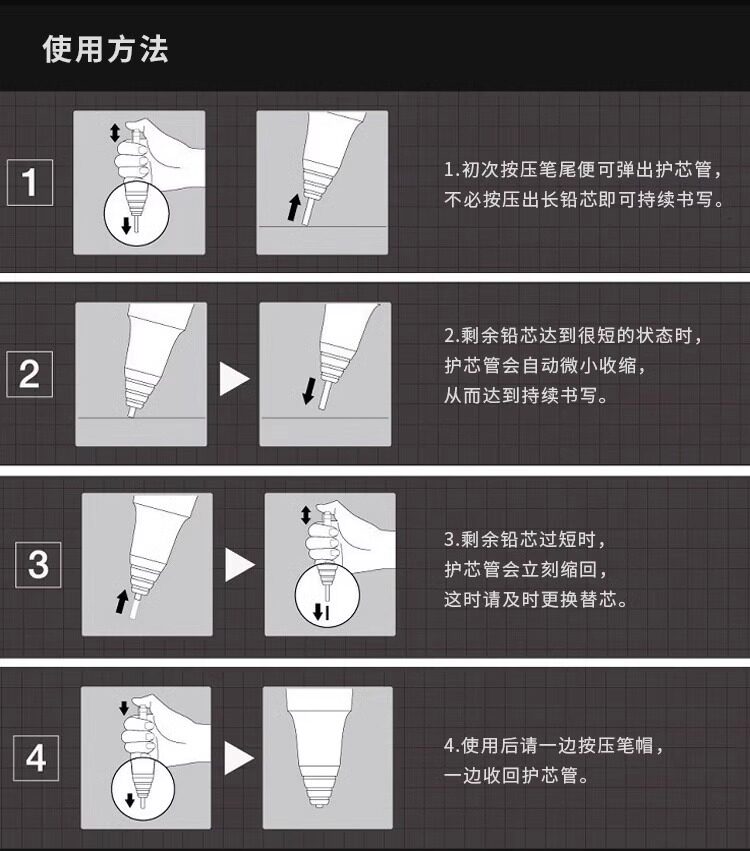 使用方法

1

1.初次按压笔尾便可弹出护芯管，不必按压出长铅芯即可持续书写。

2

2.剩余铅芯达到很短的状态时，护芯管会自动微小收缩，从而达到持续书写。

3

3.剩余铅芯过短时，护芯管会立刻缩回，这时请及时更换替芯。

4

4.使用后请一边按压笔帽，一边收回护芯管。