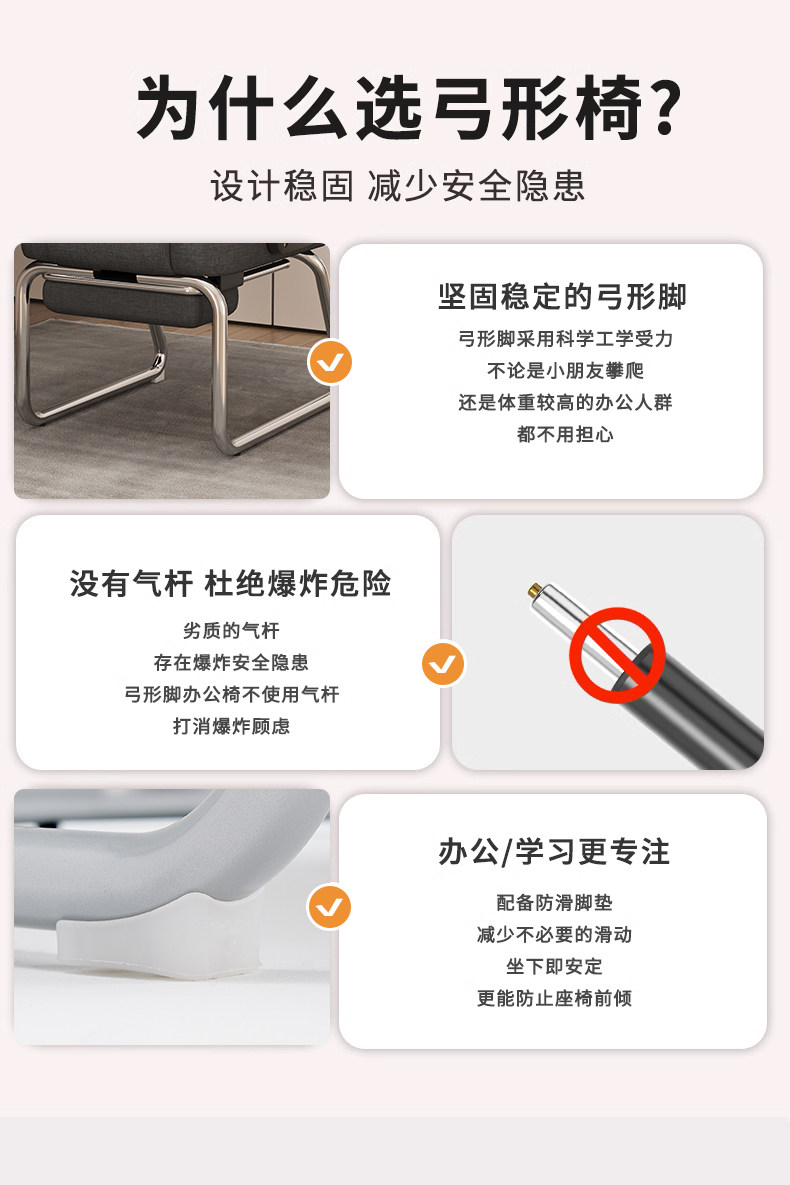 为什么选弓形椅?

设计稳固 减少安全隐患

坚固稳定的弓形脚

弓形脚采用科学工学受力
不论是小朋友攀爬
还是体重较高的办公人群
都不用担心

没有气杆 杜绝爆炸危险

劣质的气杆
存在爆炸安全隐患
弓形脚办公椅不使用气杆
打消爆炸顾虑

办公/学习更专注

配备防滑脚垫
减少不必要的滑动
坐下即安定
更能防止座椅前倾