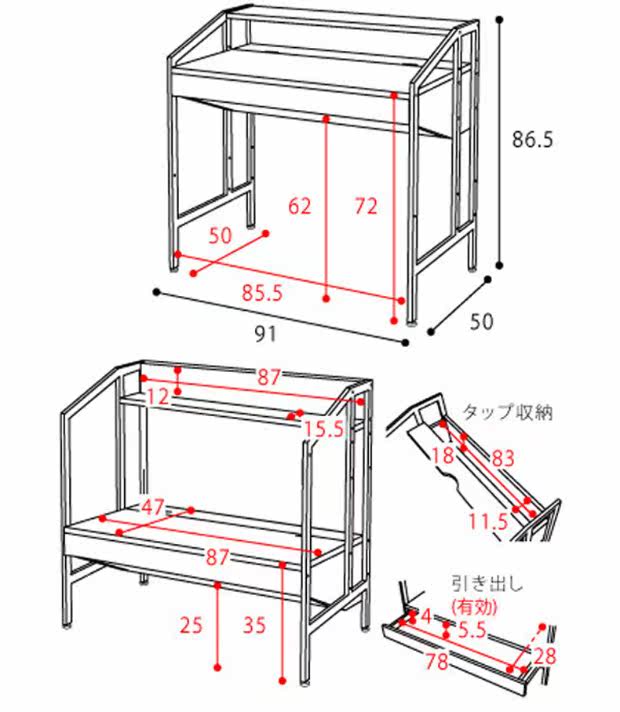 86.5
62
72
50
85.5
91
50

87
12
15.5
47
87
25
35

タップ収納
18
83
11.5

引き出し
(有効)
4
5.5
78
28