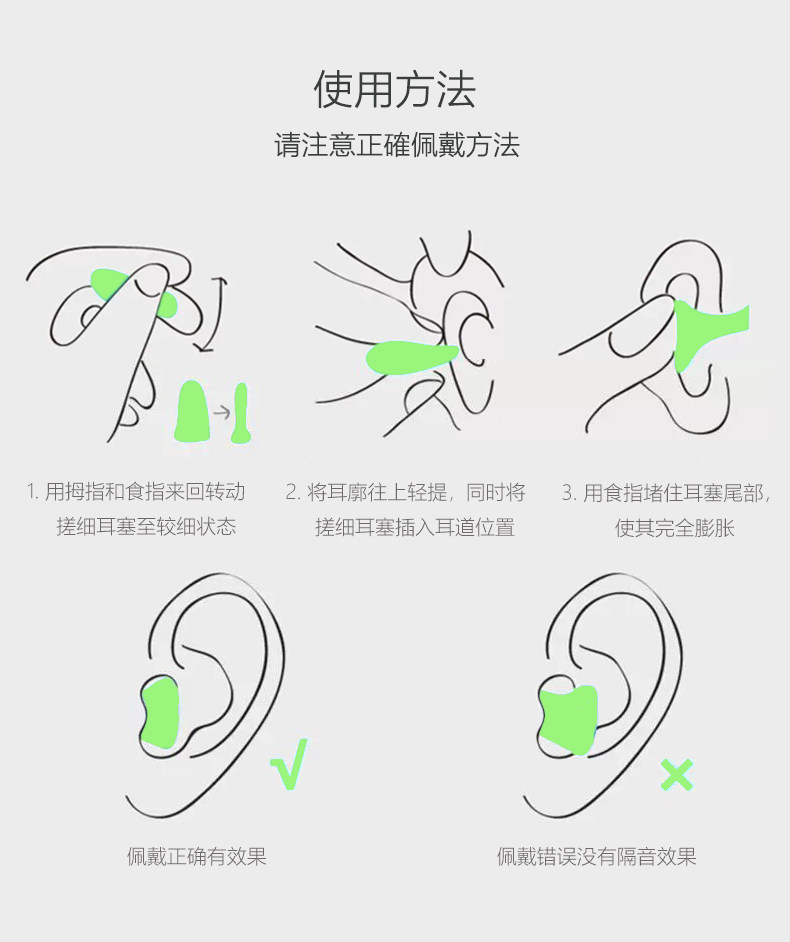 使用方法

请注意正確佩戴方法

1. 用拇指和食指来回转动搓细耳塞至较细状态

2. 将耳廓往上轻提，同时将搓细耳塞插入耳道位置

3. 用食指堵住耳塞尾部，使其完全膨胀

√

佩戴正确有效果

×

佩戴错误没有隔音效果