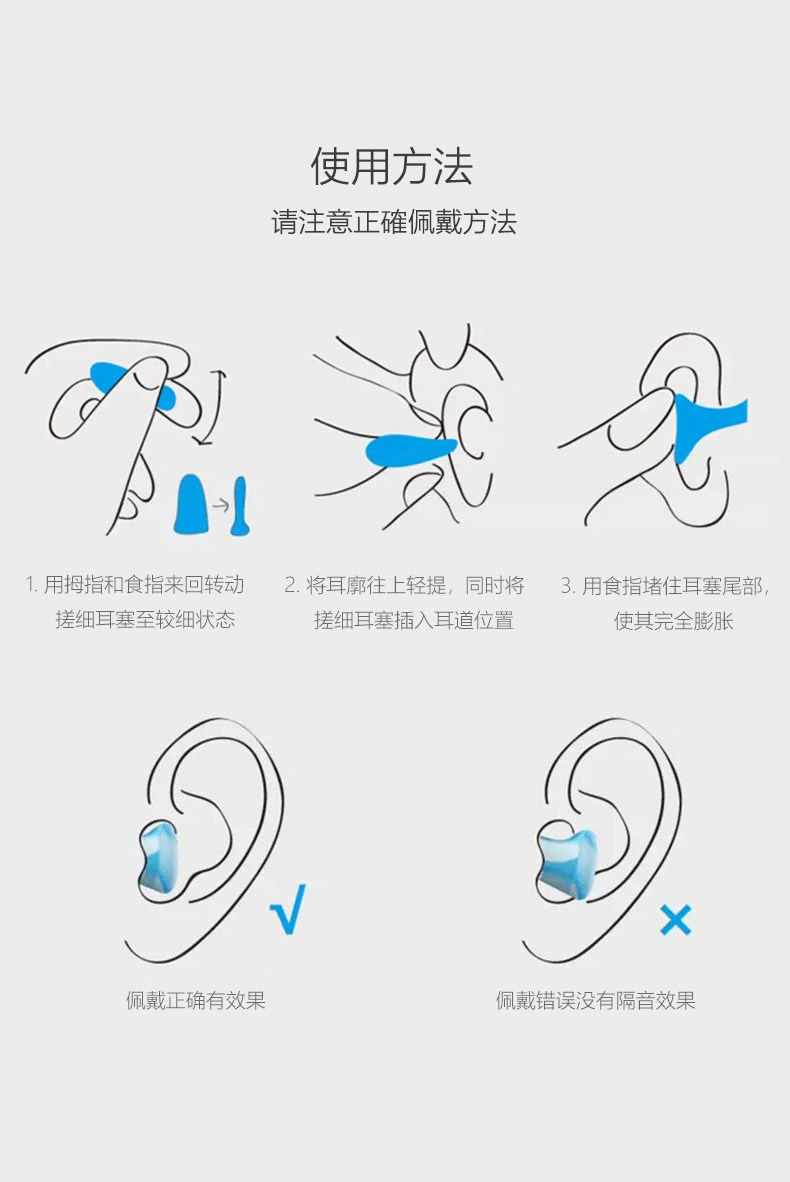 使用方法
请注意正確佩戴方法

1. 用拇指和食指来回转动搓细耳塞至较细状态

2. 将耳廓往上轻提，同时将搓细耳塞插入耳道位置

3. 用食指堵住耳塞尾部，使其完全膨胀

√
佩戴正确有效果

×
佩戴错误没有隔音效果