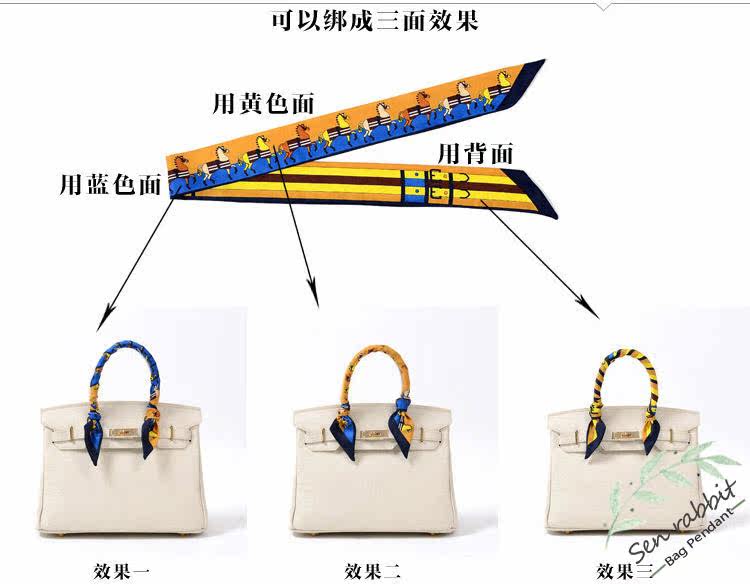 可以绑成三面效果

用黄色面

用背面

用蓝色面

效果一

效果二

效果三

Sen rabbit
Bag Pendant