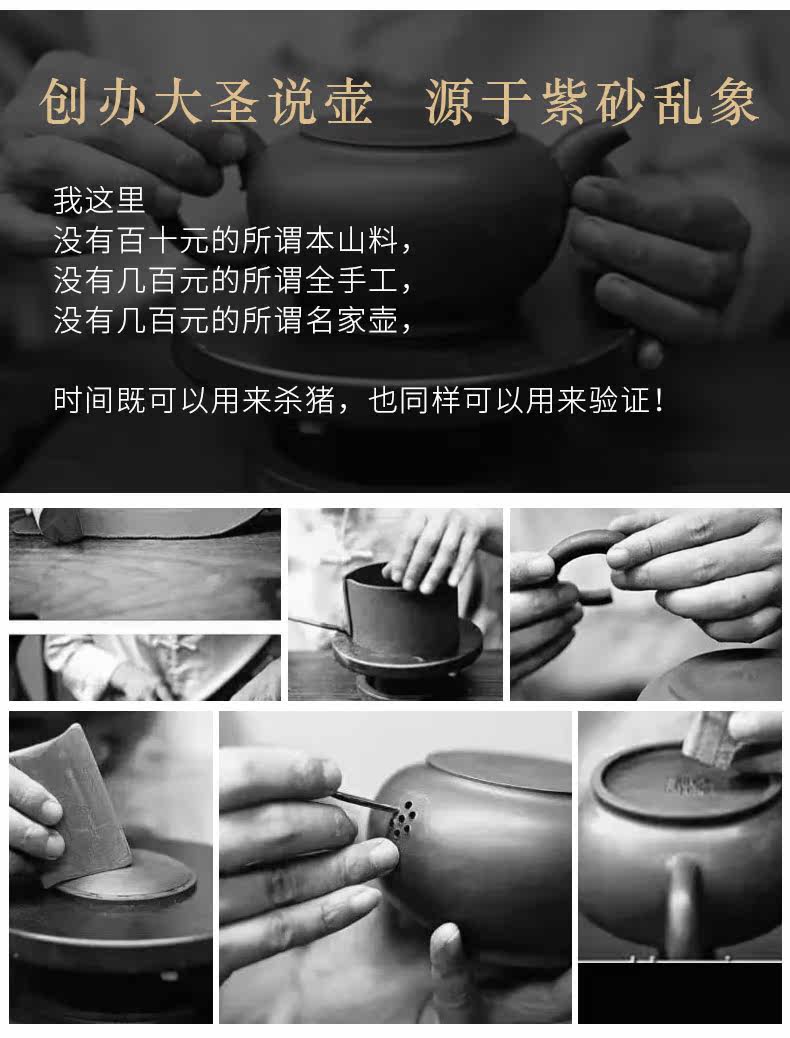 创办大圣说壶　源于紫砂乱象

我这里
没有百十元的所谓本山料，
没有几百元的所谓全手工，
没有几百元的所谓名家壶，

时间既可以用来杀猪，也同样可以用来验证！