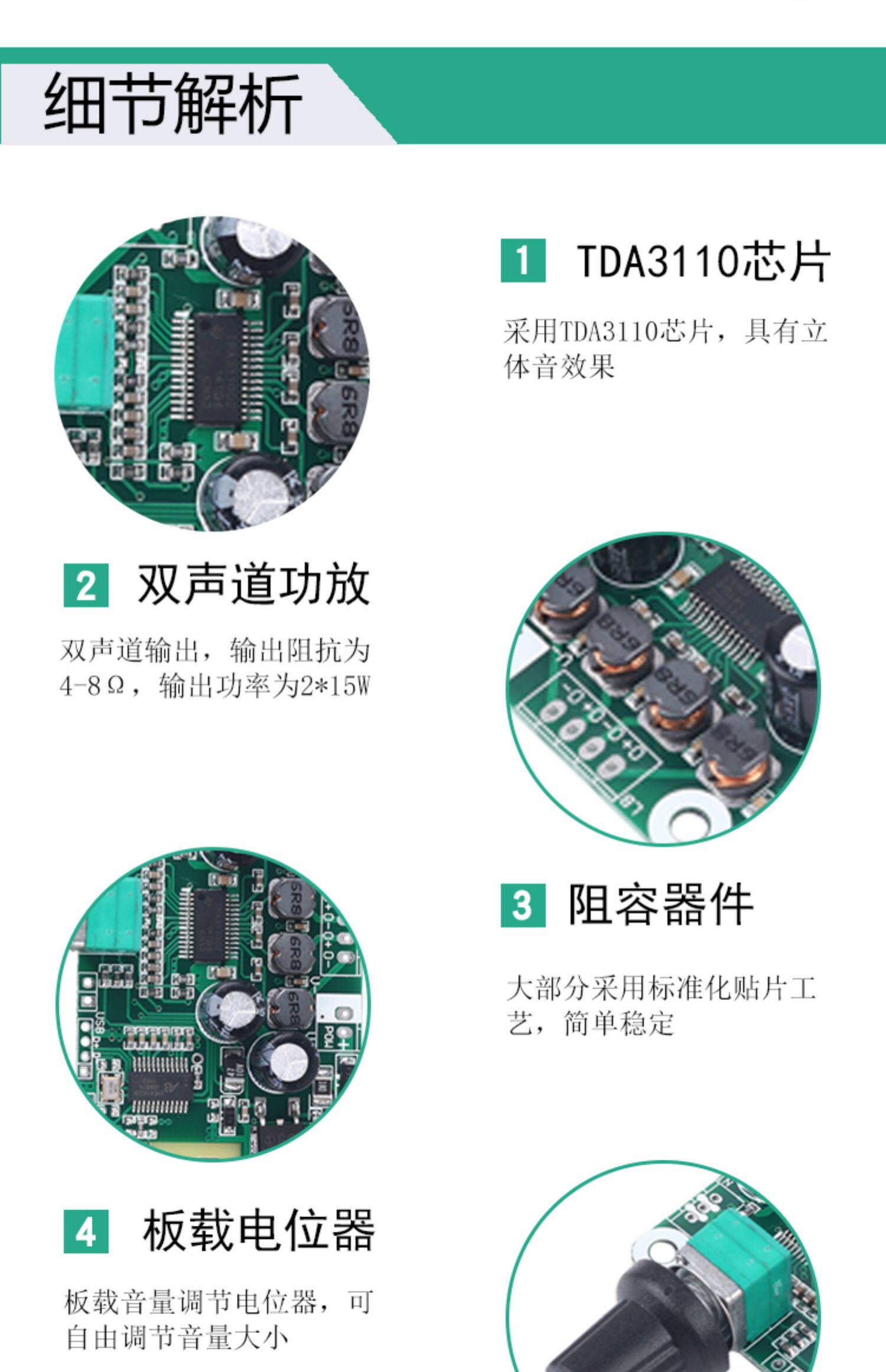 细节解析

1 TDA3110芯片

采用TDA3110芯片，具有立体音效果

2 双声道功放

双声道输出，输出阻抗为4-8Ω，输出功率为2*15W

3 阻容器件

大部分采用标准化贴片工艺，简单稳定

4 板载电位器

板载音量调节电位器，可自由调节音量大小