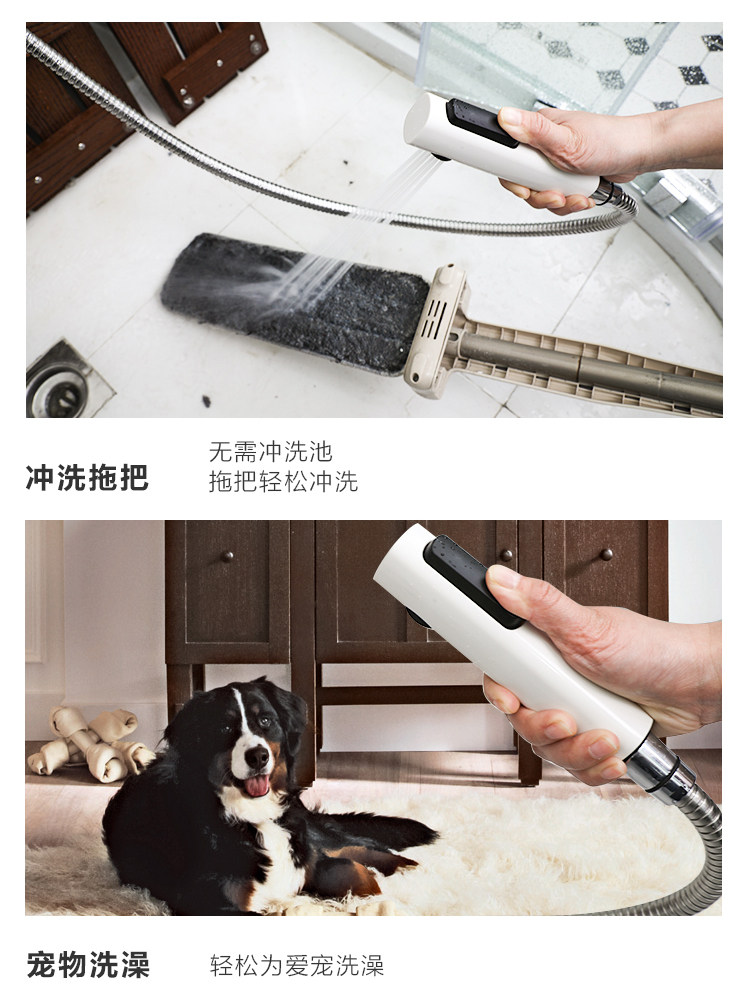 冲洗拖把

无需冲洗池
拖把轻松冲洗

宠物洗澡

轻松为爱宠洗澡