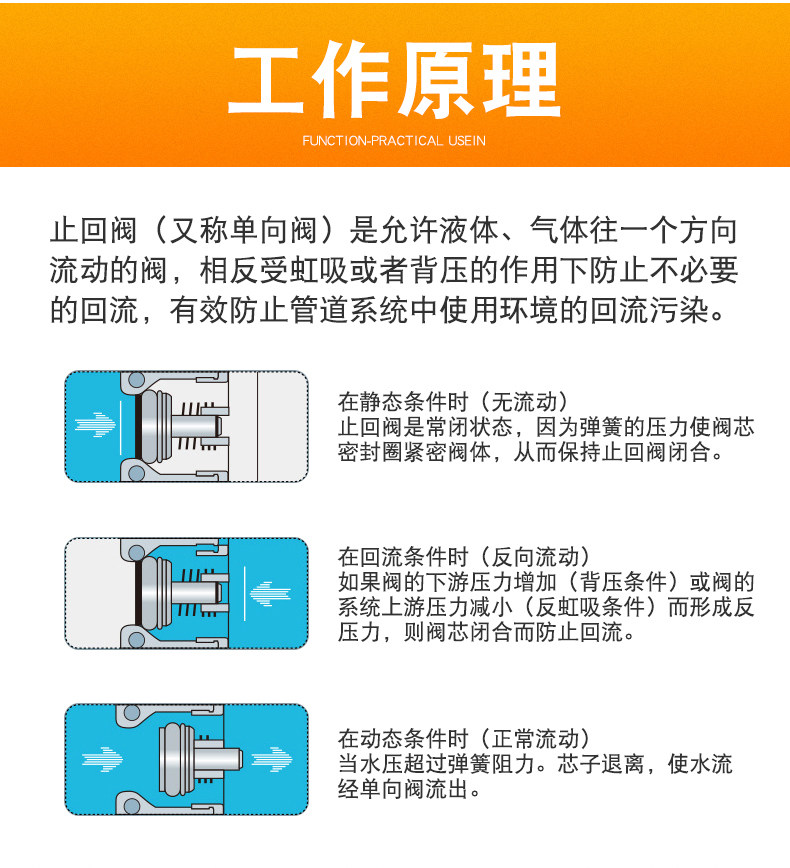 工作原理

FUNCTION-PRACTICAL USEIN

止回阀（又称单向阀）是允许液体、气体往一个方向流动的阀，相反受虹吸或者背压的作用下防止不必要的回流，有效防止管道系统中使用环境的回流污染。

在静态条件时（无流动）
止回阀是常闭状态，因为弹簧的压力使阀芯密封圈紧密阀体，从而保持止回阀闭合。

在回流条件时（反向流动）
如果阀的下游压力增加（背压条件）或阀的系统上游压力减小（反虹吸条件）而形成反压力，则阀芯闭合而防止回流。

在动态条件时（正常流动）
当水压超过弹簧阻力。芯子退离，使水流经单向阀流出。