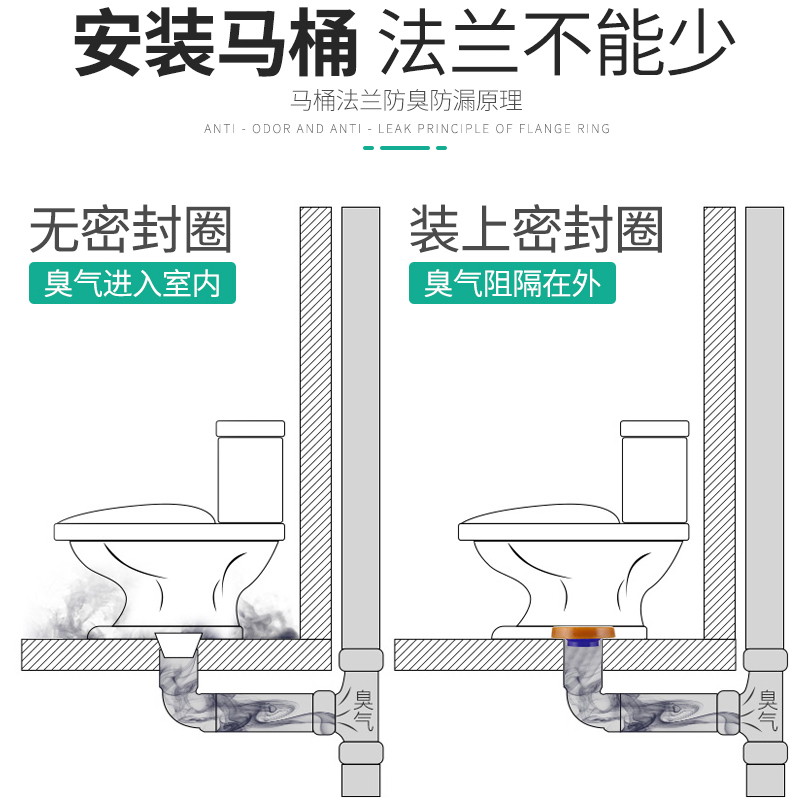 安装马桶 法兰不能少

马桶法兰防臭防漏原理

ANTI - ODOR AND ANTI - LEAK PRINCIPLE OF FLANGE RING

无密封圈

臭气进入室内

臭气

装上密封圈

臭气阻隔在外

臭气