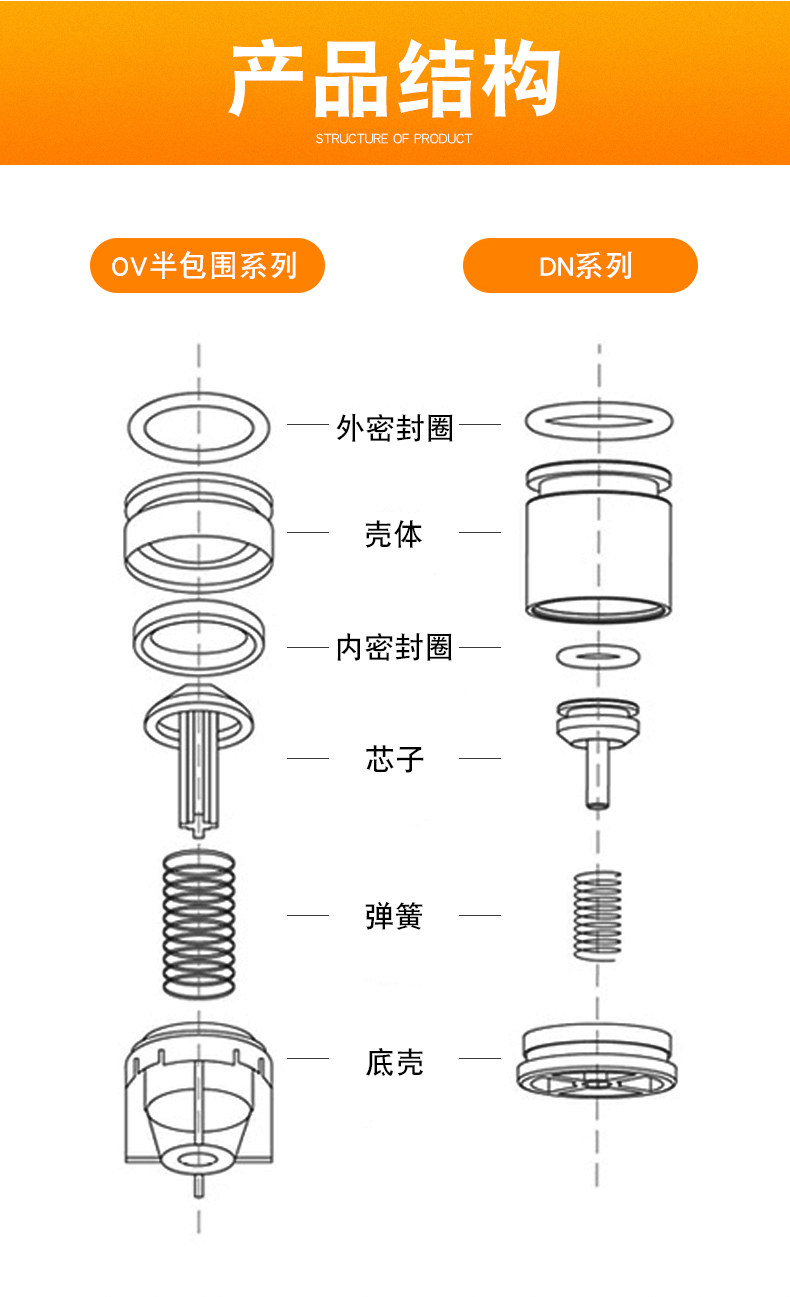 产品结构
STRUCTURE OF PRODUCT

OV半包围系列

DN系列

外密封圈

壳体

内密封圈

芯子

弹簧

底壳