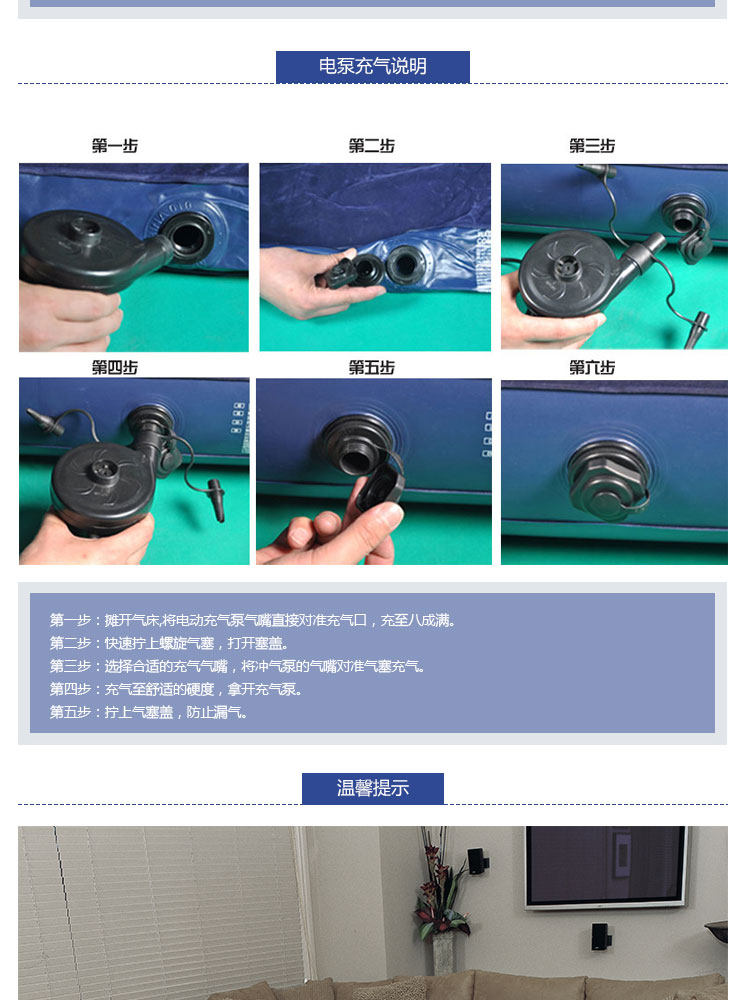 电泵充气说明

第一步

第二步

第三步

第四步

第五步

第六步

第一步：摊开气床,将电动充气泵气嘴直接对准充气口，充至八成满。
第二步：快速拧上螺旋气塞，打开塞盖。
第三步：选择合适的充气气嘴，将冲气泵的气嘴对准气塞充气。
第四步：充气至舒适的硬度，拿开充气泵。
第五步：拧上气塞盖，防止漏气。

温馨提示