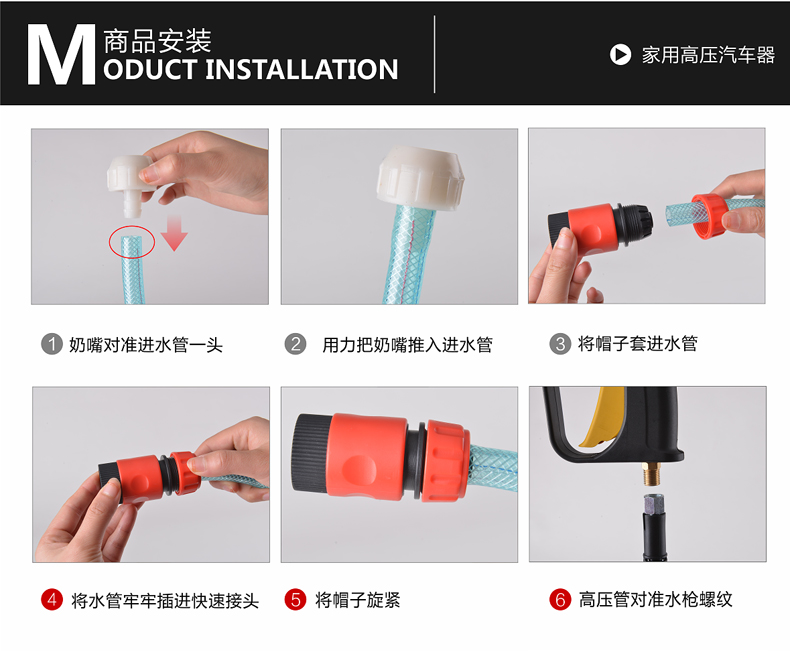 M 商品安装
ODUCT INSTALLATION

家用高压汽车器

1 奶嘴对准进水管一头

2 用力把奶嘴推入进水管

3 将帽子套进水管

4 将水管牢牢插进快速接头

5 将帽子旋紧

6 高压管对准水枪螺纹