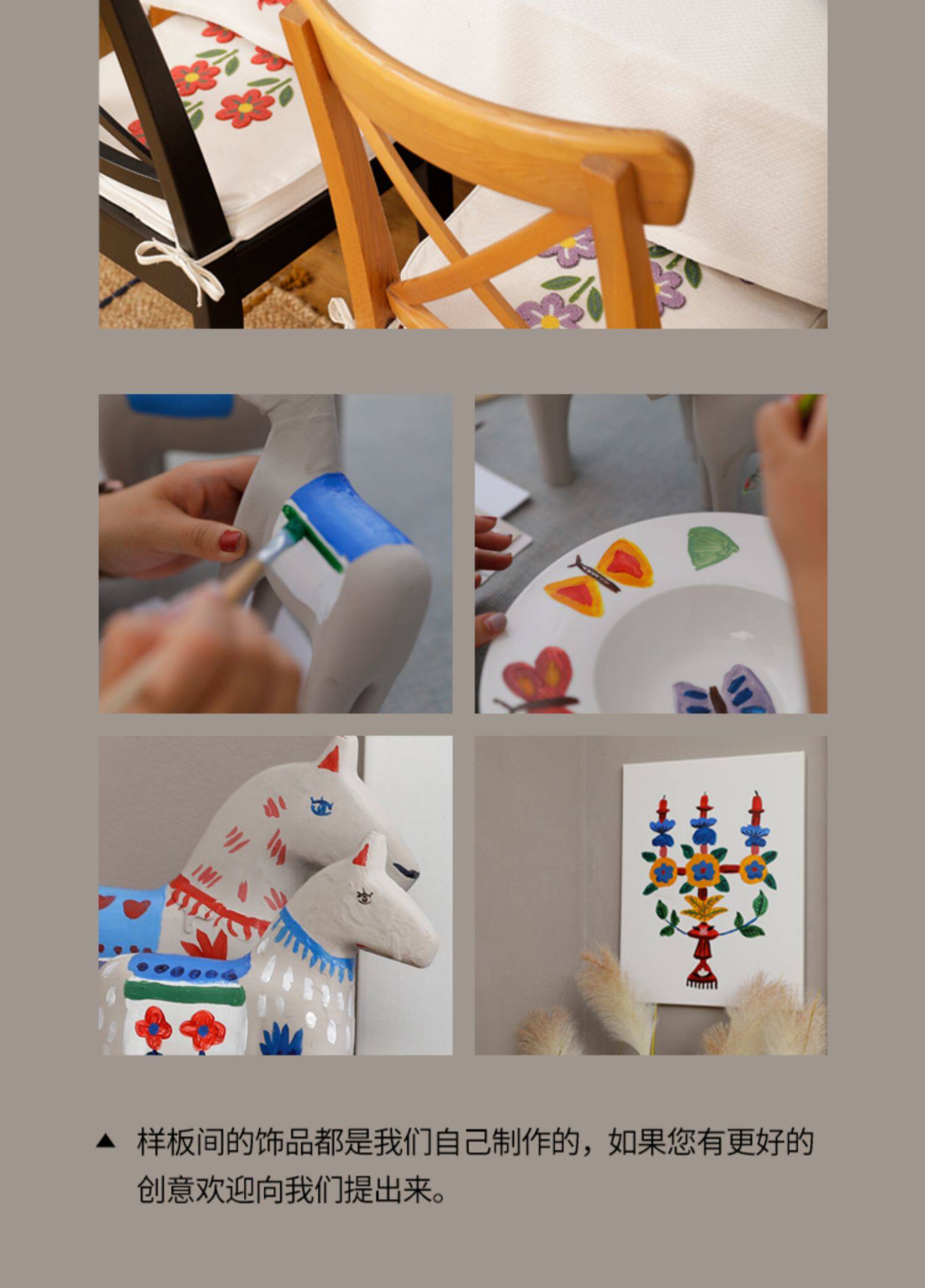 ▲ 样板间的饰品都是我们自己制作的，如果您有更好的创意欢迎向我们提出来。