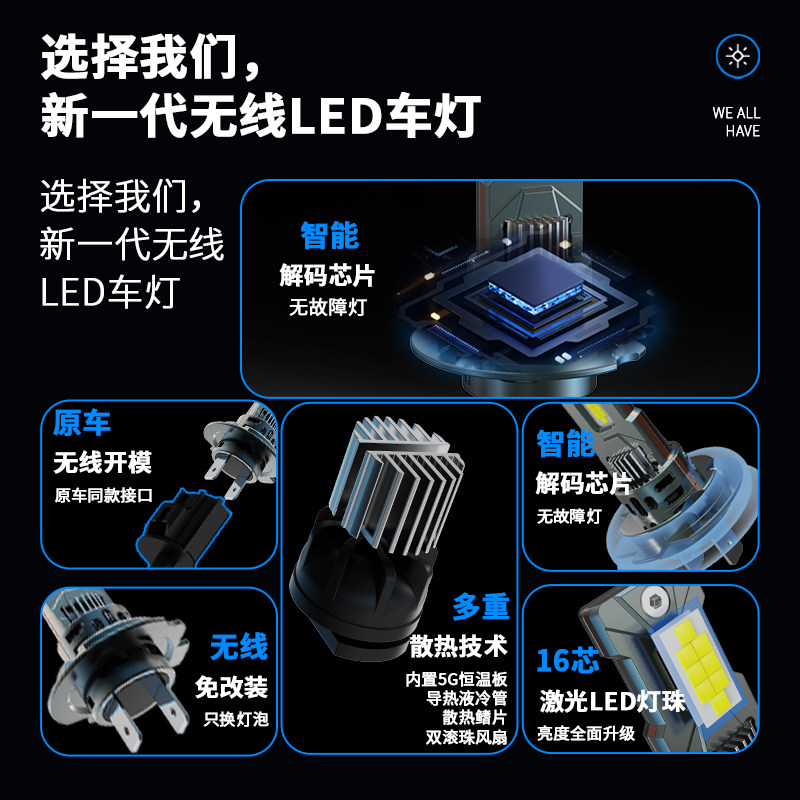 选择我们，
新一代无线LED车灯

WE ALL HAVE

选择我们，
新一代无线
LED车灯

智能
解码芯片
无故障灯

原车
无线开模
原车同款接口

多重
散热技术
内置5G恒温板
导热液冷管
散热鳍片
双滚珠风扇

智能
解码芯片
无故障灯

无线
免改装
只换灯泡

16芯
激光LED灯珠
亮度全面升级