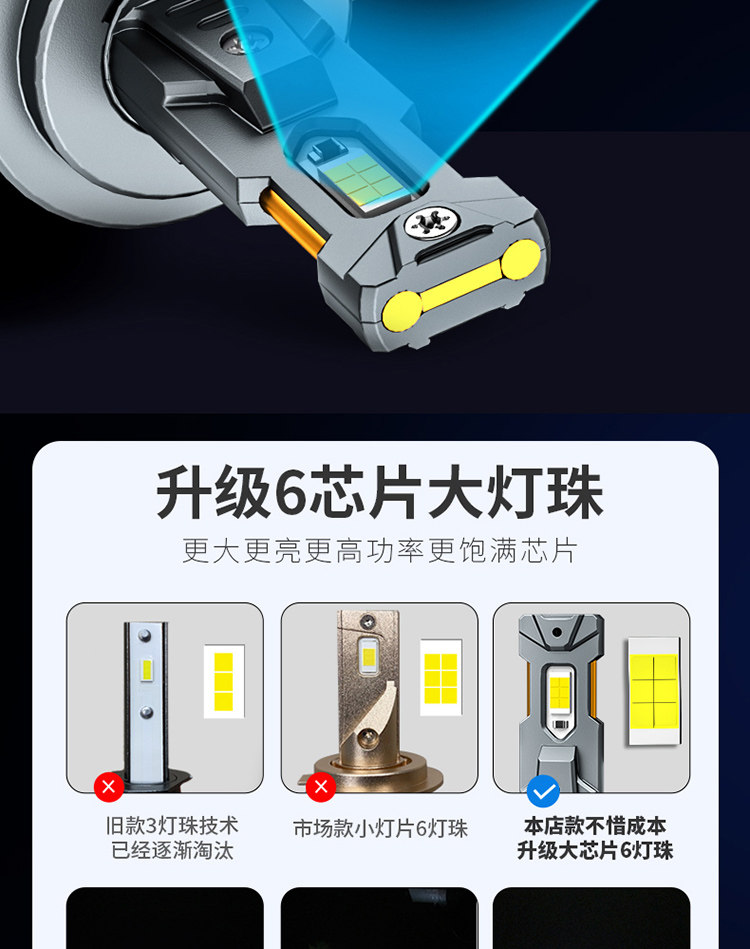 升级6芯片大灯珠

更大更亮更高功率更饱满芯片

旧款3灯珠技术
已经逐渐淘汰

市场款小灯片6灯珠

本店款不惜成本
升级大芯片6灯珠